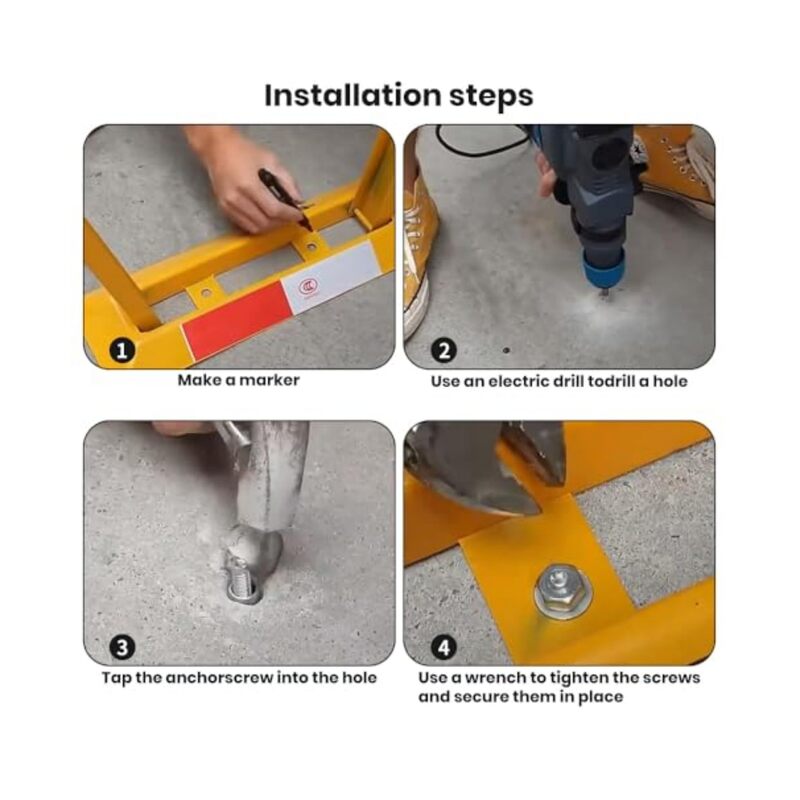 Installation steps

1

Make a marker

2

Use an electric drill todrill a hole

3

Tap the anchorscrew into the hole

4

Use a wrench to tighten the screws and secure them in place