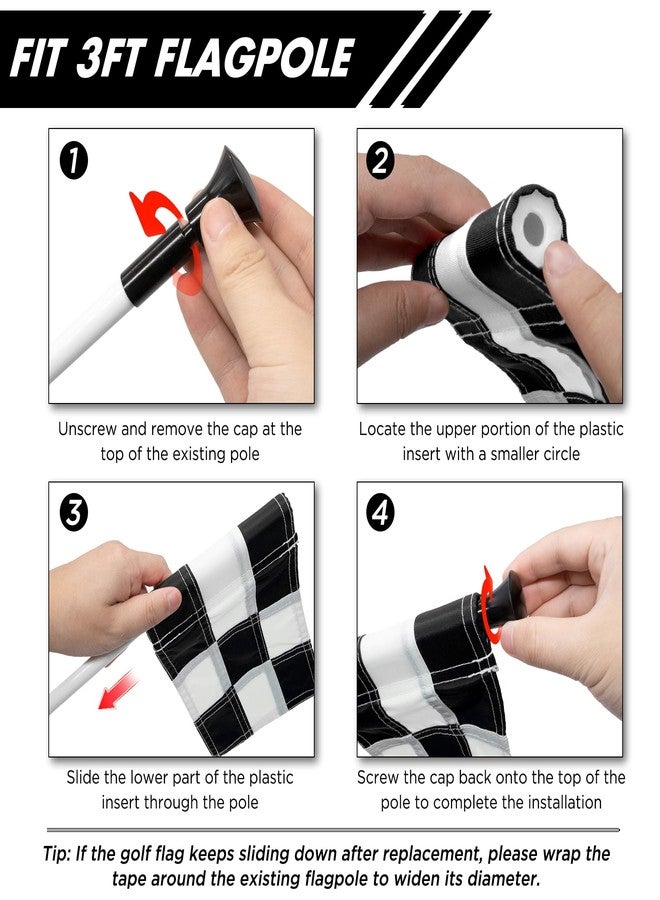 FIT 3FT FLAGPOLE

1

Unscrew and remove the cap at the top of the existing pole

2

Locate the upper portion of the plastic insert with a smaller circle

3

Slide the lower part of the plastic insert through the pole

4

Screw the cap back onto the top of the pole to complete the installation

Tip: If the golf flag keeps sliding down after replacement, please wrap the tape around the existing flagpole to widen its diameter.