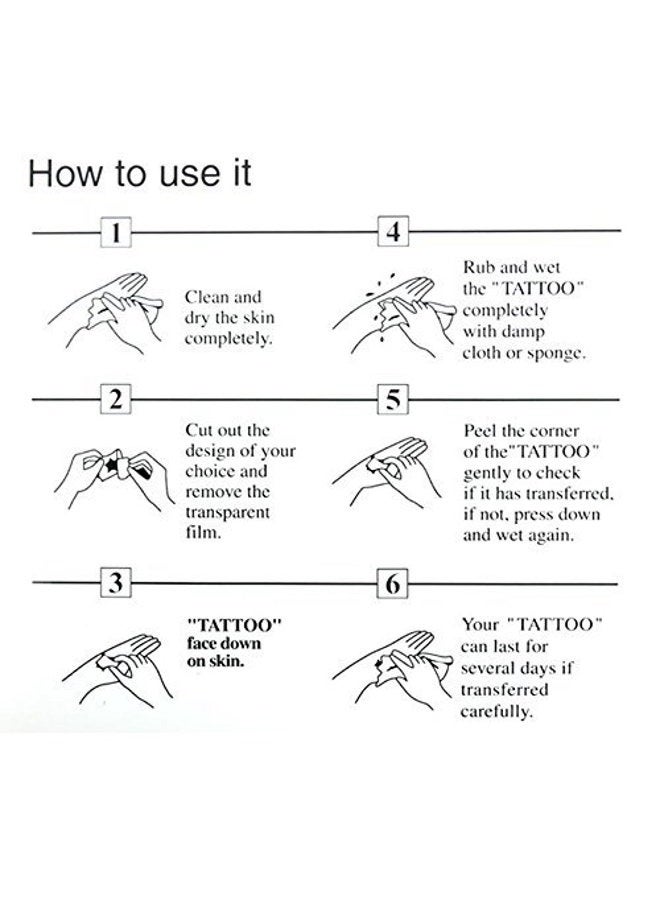 How to use it

1

Clean and dry the skin completely.

2

Cut out the design of your choice and remove the transparent film.

3

"TATTOO" face down on skin.

4

Rub and wet the "TATTOO" completely with damp cloth or sponge.

5

Peel the corner of the"TATTOO" gently to check if it has transferred, if not, press down and wet again.

6

Your "TATTOO" can last for several days if transferred carefully.