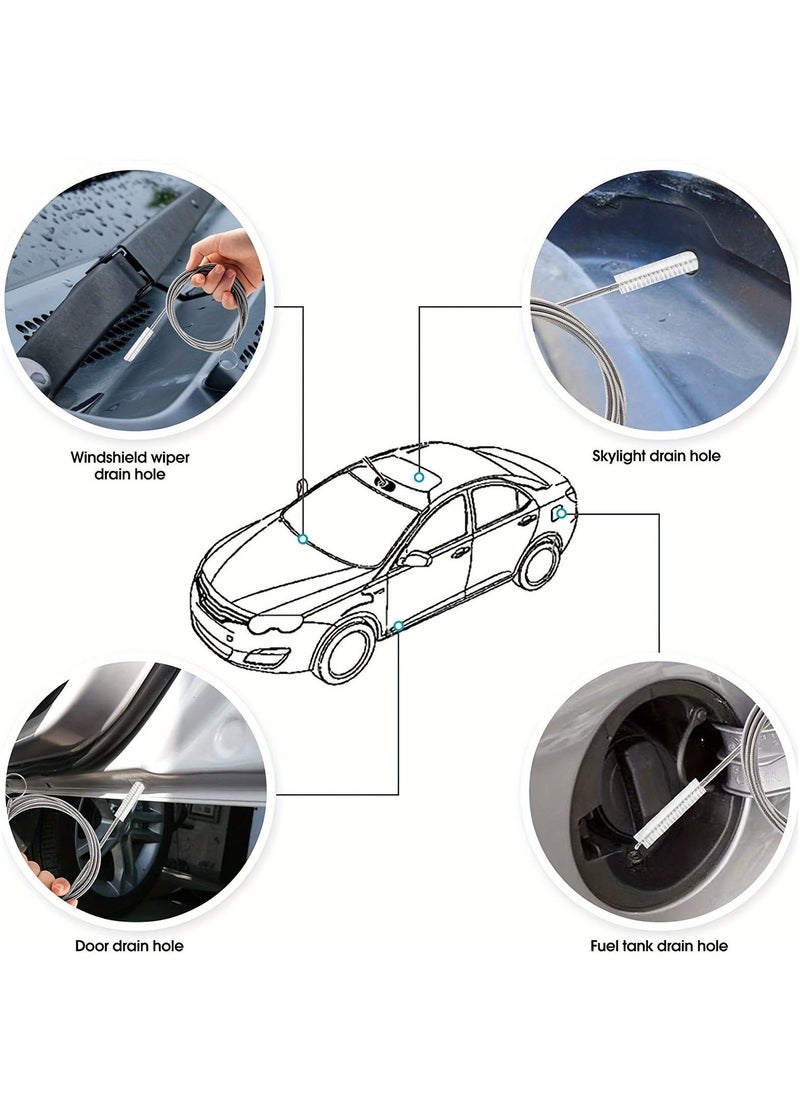 Windshield wiper drain hole

Skylight drain hole

Door drain hole

Fuel tank drain hole