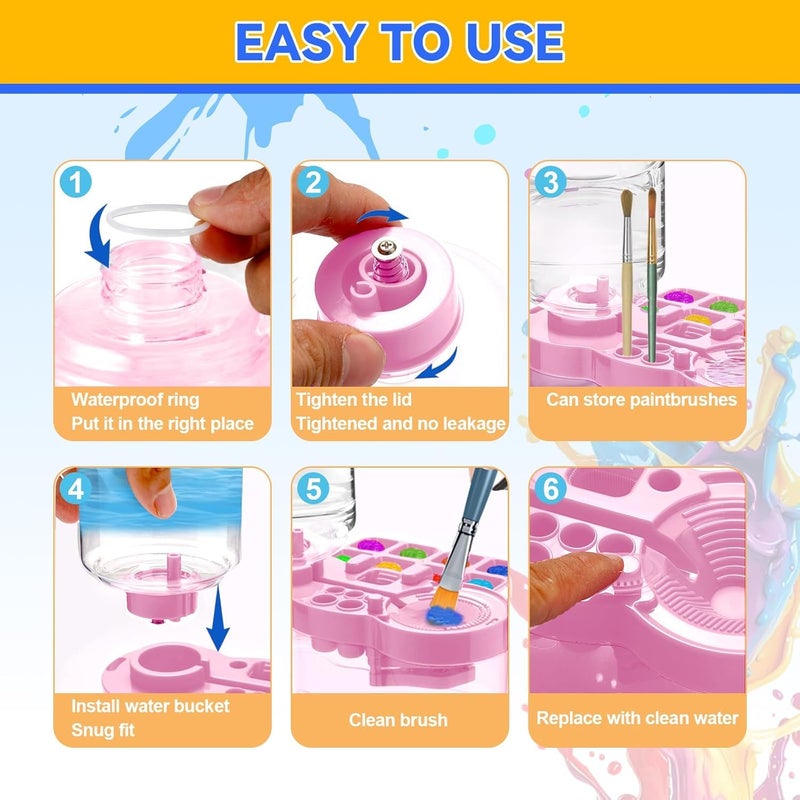 EASY TO USE

1
Waterproof ring
Put it in the right place

2
Tighten the lid
Tightened and no leakage

3
Can store paintbrushes

4
Install water bucket
Snug fit

5
Clean brush

6
Replace with clean water