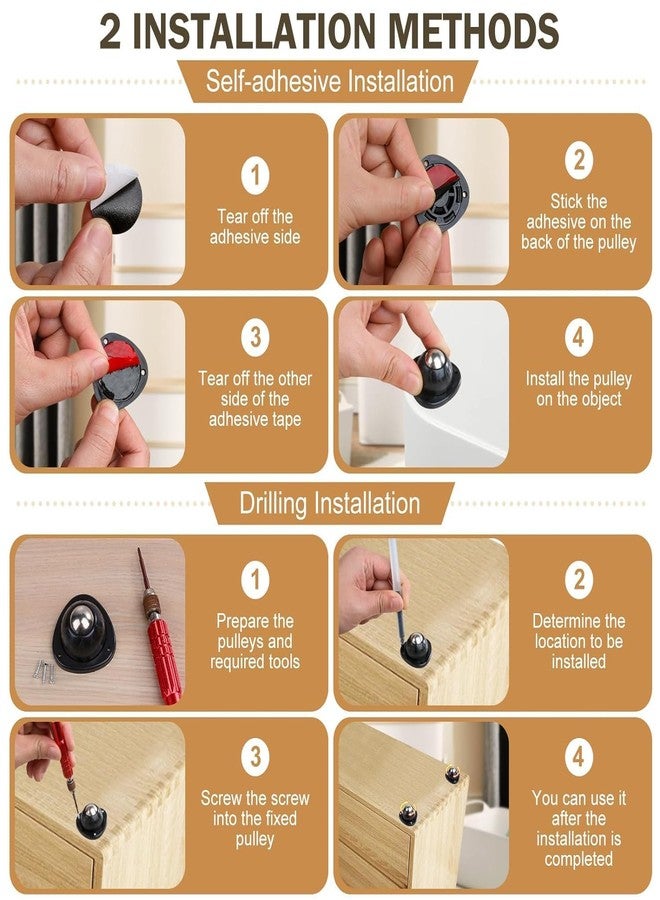 2 INSTALLATION METHODS

Self-adhesive Installation

1
Tear off the adhesive side

2
Stick the adhesive on the back of the pulley

3
Tear off the other side of the adhesive tape

4
Install the pulley on the object

Drilling Installation

1
Prepare the pulleys and required tools

2
Determine the location to be installed

3
Screw the screw into the fixed pulley

4
You can use it after the installation is completed