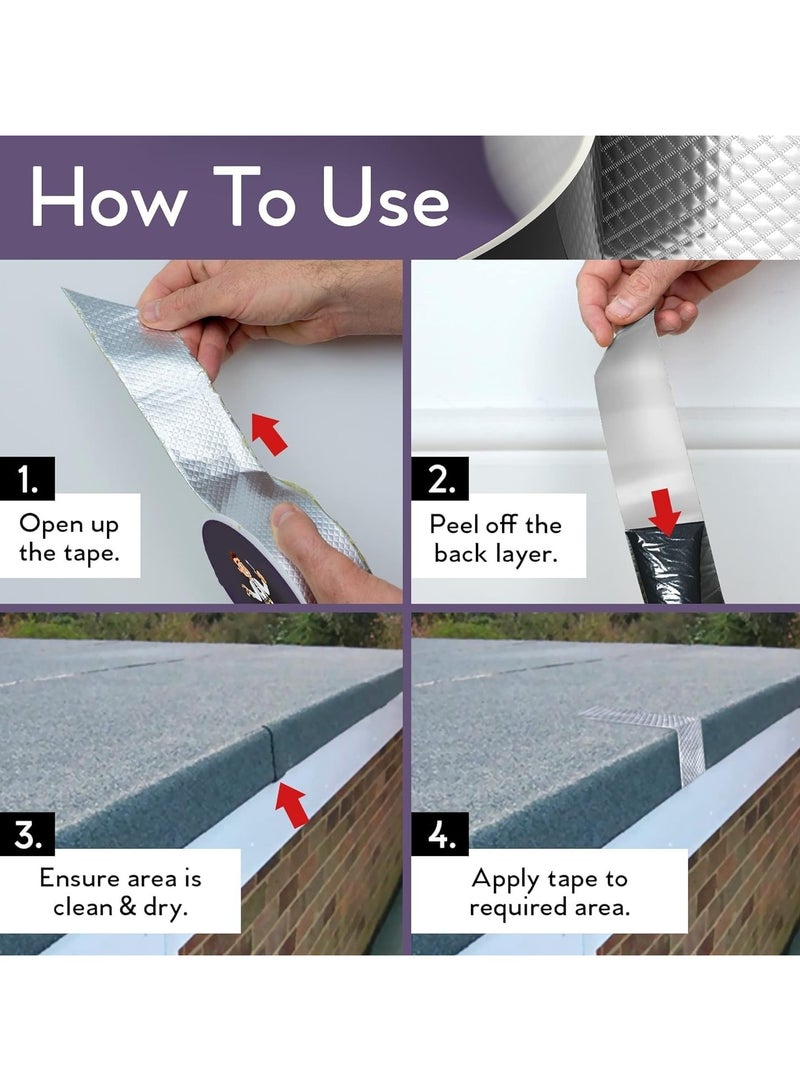 How To Use

1.

Open up
the tape.

2.

Peel off the
back layer.

3.

Ensure area is
clean & dry.

4.

Apply tape to
required area.