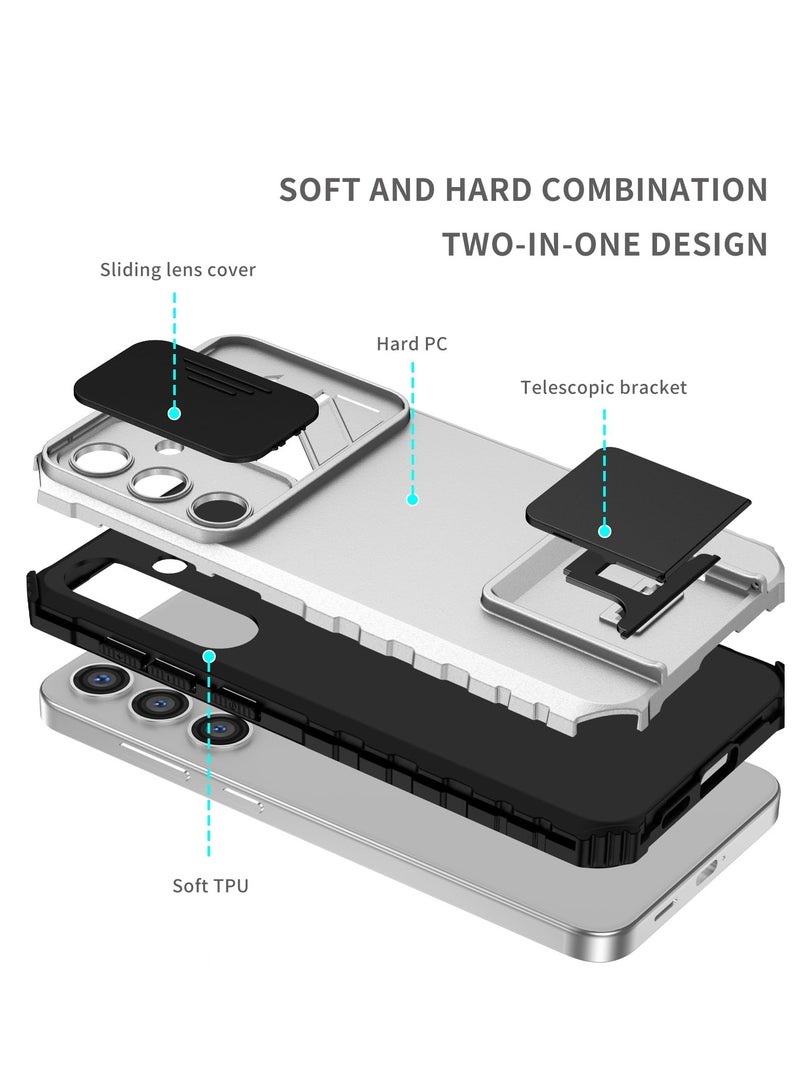 SOFT AND HARD COMBINATION
TWO-IN-ONE DESIGN

Sliding lens cover

Hard PC

Telescopic bracket

Soft TPU