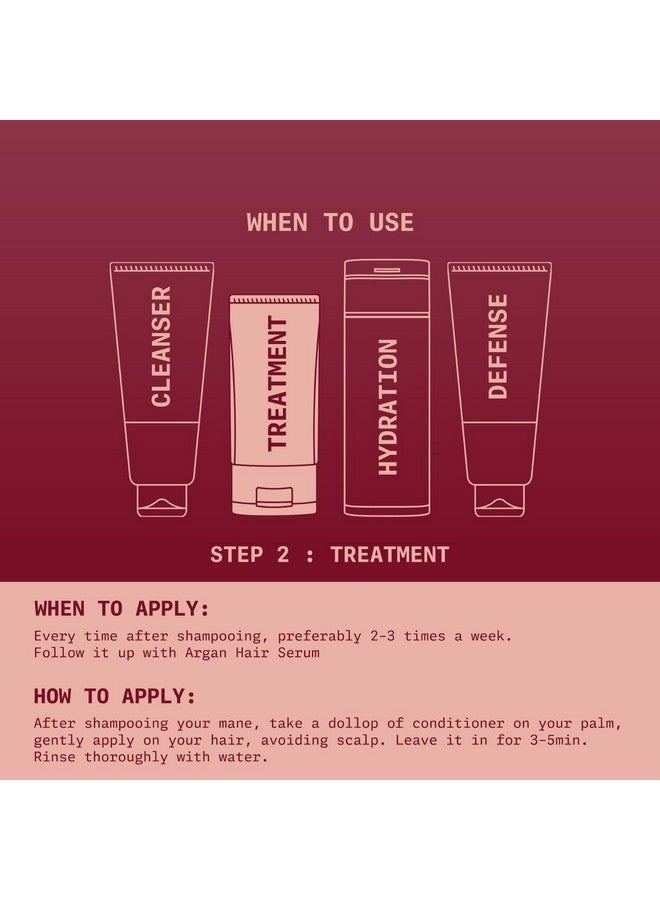 WHEN TO USE

CLEANSER

TREATMENT

HYDRATION

DEFENSE

STEP 2 : TREATMENT

WHEN TO APPLY:

Every time after shampooing, preferably 2-3 times a week. Follow it up with Argan Hair Serum

HOW TO APPLY:

After shampooing your mane, take a dollop of conditioner on your palm, gently apply on your hair, avoiding scalp. Leave it in for 3-5min. Rinse thoroughly with water.