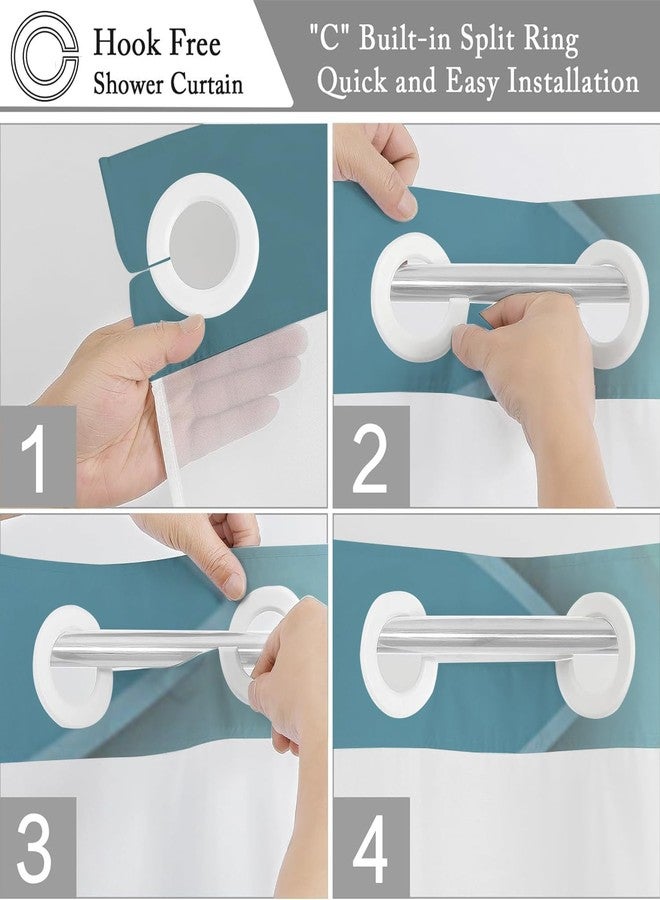 Hook Free
Shower Curtain

"C" Built-in Split Ring
Quick and Easy Installation

1

2

3

4