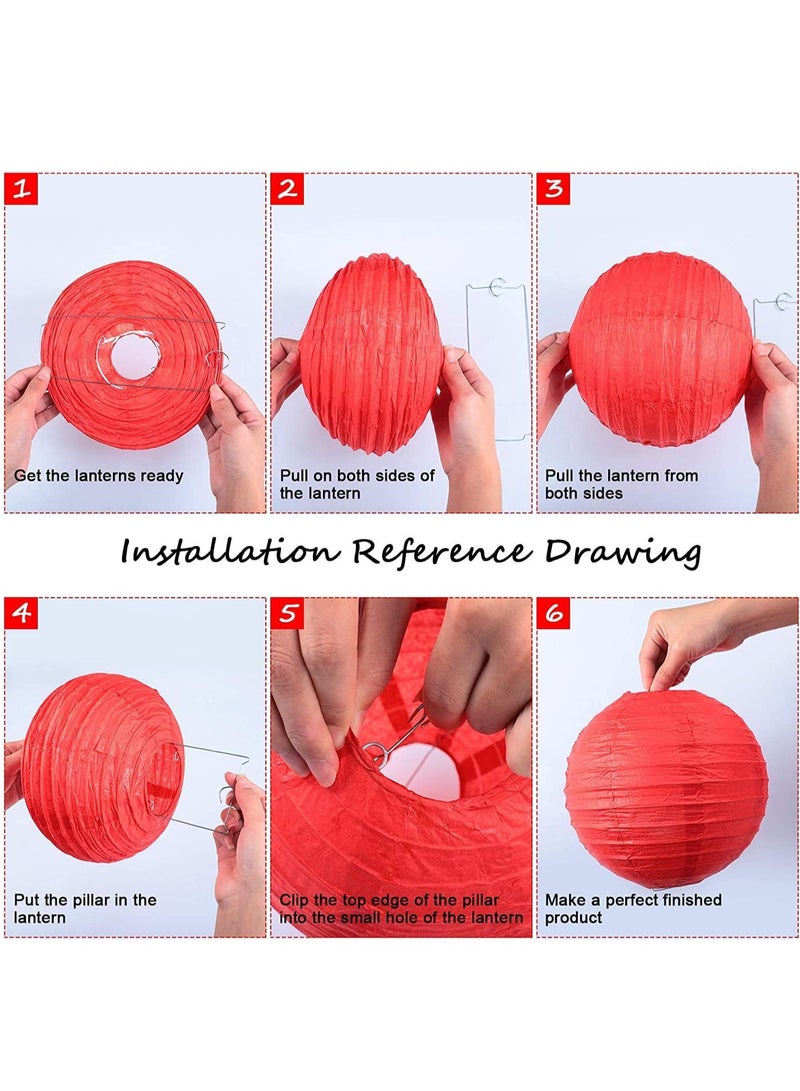 1
Get the lanterns ready

2
Pull on both sides of the lantern

3
Pull the lantern from both sides

Installation Reference Drawing

4
Put the pillar in the lantern

5
Clip the top edge of the pillar into the small hole of the lantern

6
Make a perfect finished product