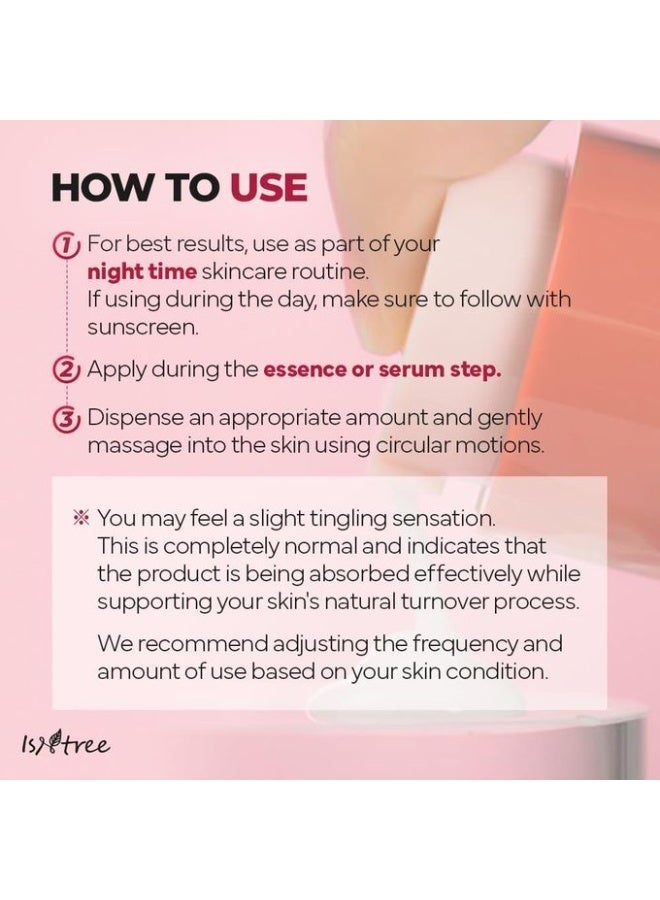 HOW TO USE

1 For best results, use as part of your night time skincare routine. If using during the day, make sure to follow with sunscreen.

2 Apply during the essence or serum step.

3 Dispense an appropriate amount and gently massage into the skin using circular motions.

※ You may feel a slight tingling sensation. This is completely normal and indicates that the product is being absorbed effectively while supporting your skin's natural turnover process.

We recommend adjusting the frequency and amount of use based on your skin condition.

Isntree