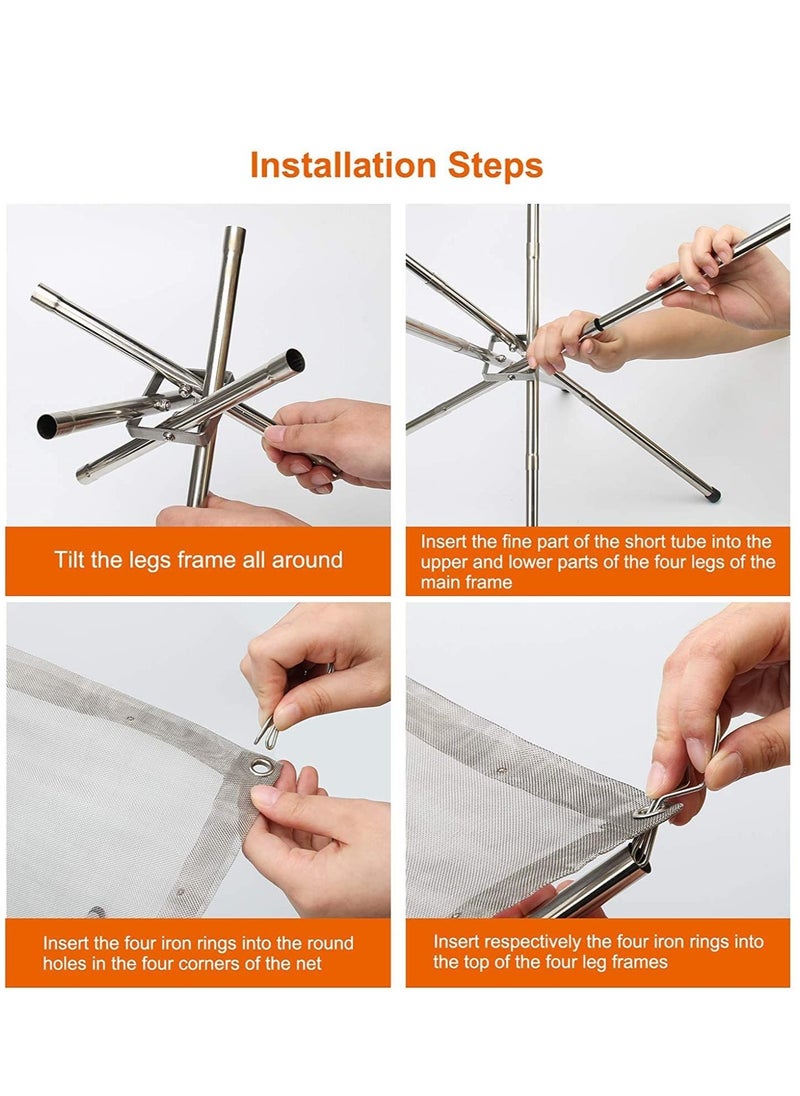 Installation Steps

Tilt the legs frame all around

Insert the fine part of the short tube into the upper and lower parts of the four legs of the main frame

Insert the four iron rings into the round holes in the four corners of the net

Insert respectively the four iron rings into the top of the four leg frames