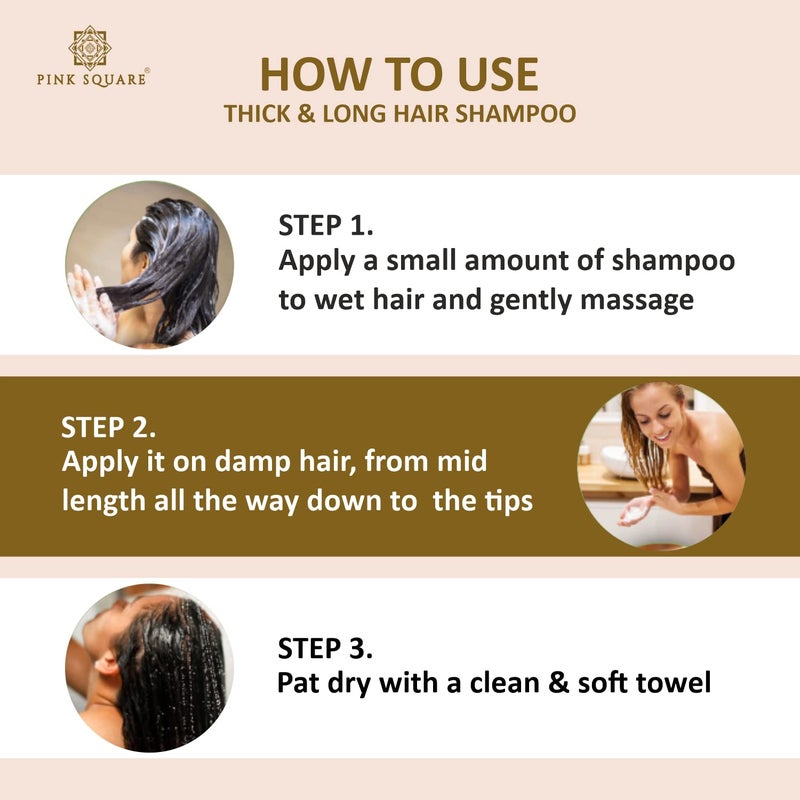 PINK SQUARE®

HOW TO USE
THICK & LONG HAIR SHAMPOO

STEP 1.
Apply a small amount of shampoo to wet hair and gently massage

STEP 2.
Apply it on damp hair, from mid length all the way down to the tips

STEP 3.
Pat dry with a clean & soft towel