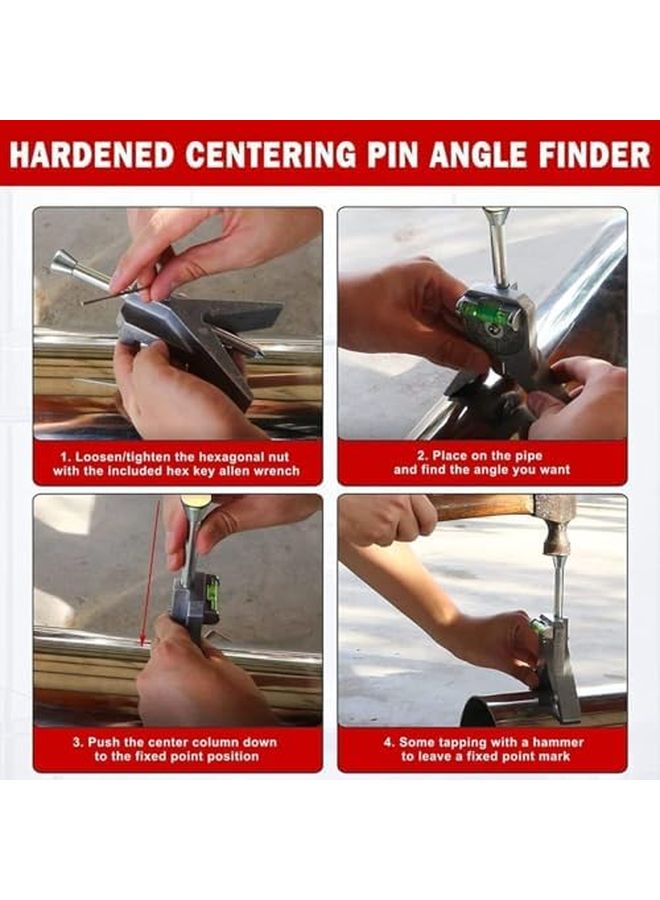 HARDENED CENTERING PIN ANGLE FINDER

1. Loosen/tighten the hexagonal nut with the included hex key allen wrench

2. Place on the pipe and find the angle you want

3. Push the center column down to the fixed point position

4. Some tapping with a hammer to leave a fixed point mark