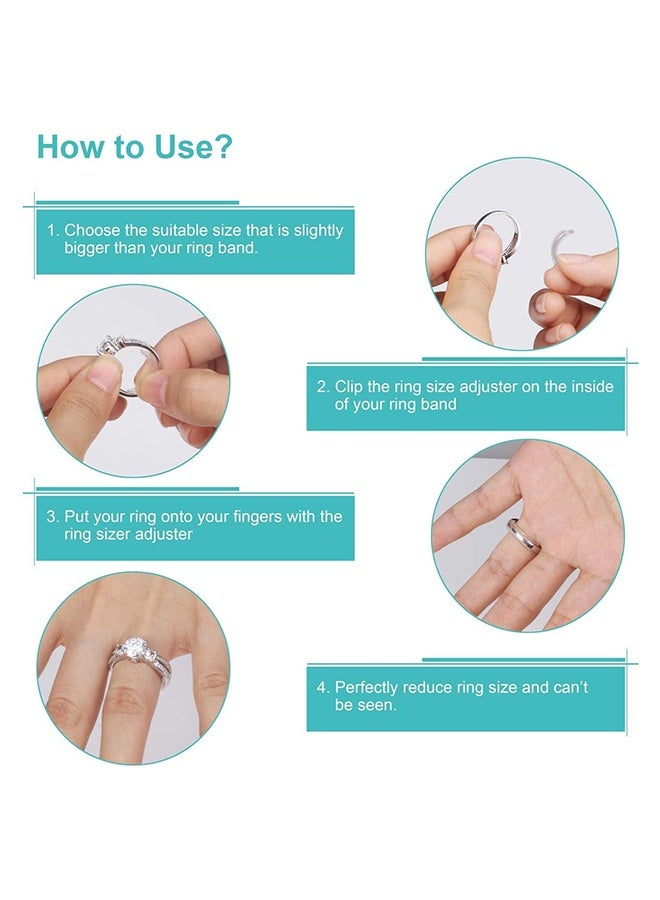 How to Use?

1. Choose the suitable size that is slightly bigger than your ring band.

2. Clip the ring size adjuster on the inside of your ring band

3. Put your ring onto your fingers with the ring sizer adjuster

4. Perfectly reduce ring size and can't be seen.