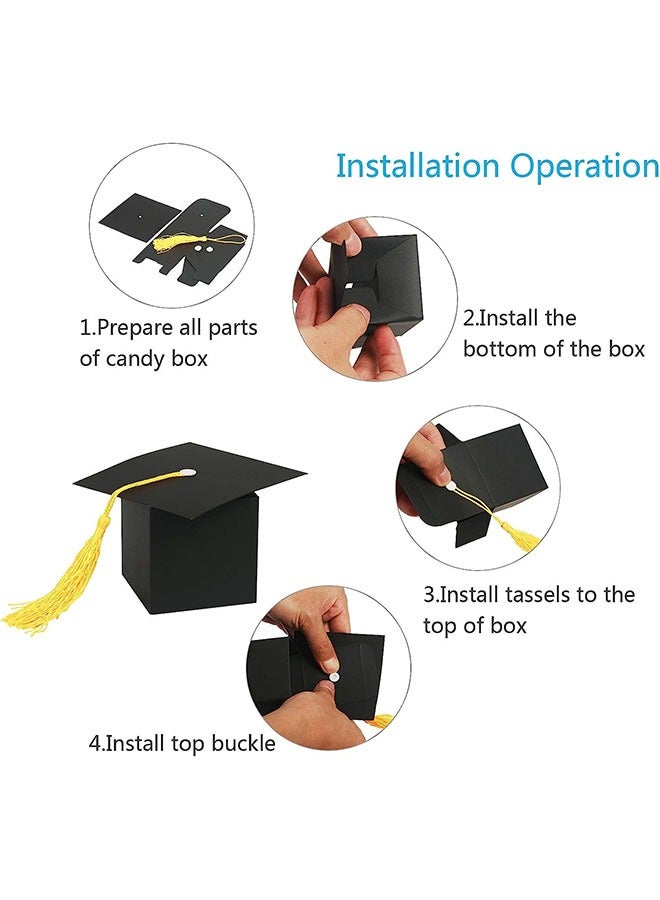 Installation Operation

1.Prepare all parts of candy box

2.Install the bottom of the box

3.Install tassels to the top of box

4.Install top buckle