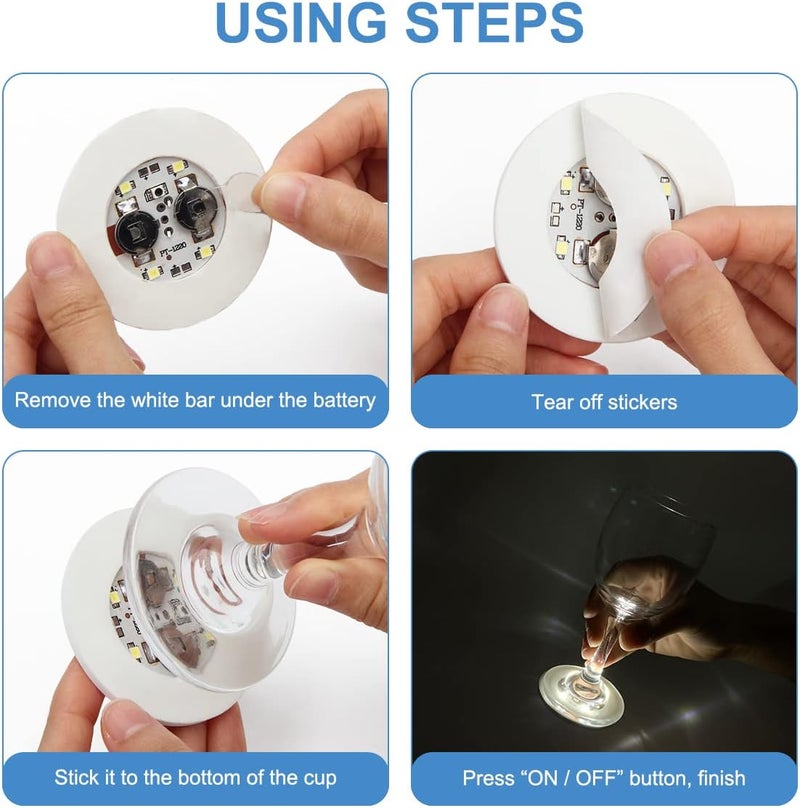 USING STEPS

PT-1220

Remove the white bar under the battery

PT-1220

Tear off stickers

Stick it to the bottom of the cup

Press “ON / OFF” button, finish