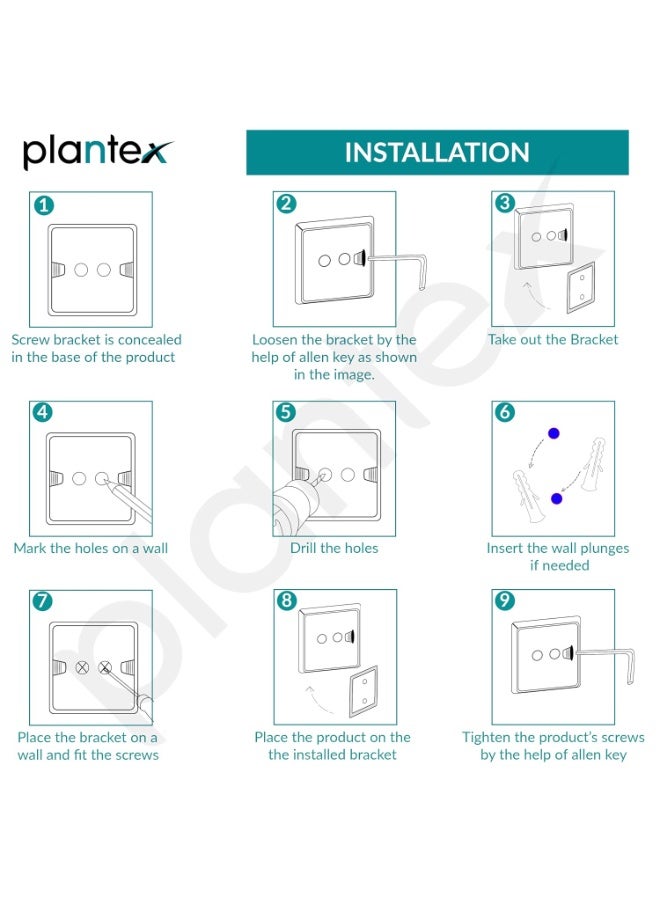 plantex

INSTALLATION

1
Screw bracket is concealed in the base of the product

2
Loosen the bracket by the help of allen key as shown in the image.

3
Take out the Bracket

4
Mark the holes on a wall

5
Drill the holes

6
Insert the wall plunges if needed

7
Place the bracket on a wall and fit the screws

8
Place the product on the the installed bracket

9
Tighten the product's screws by the help of allen key

plantex