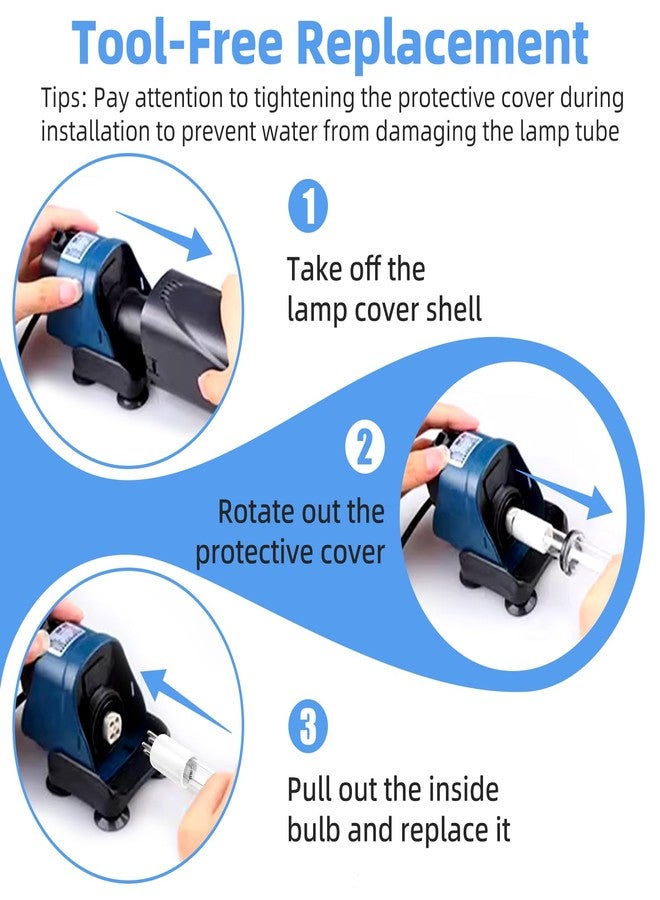 Tool-Free Replacement

Tips: Pay attention to tightening the protective cover during installation to prevent water from damaging the lamp tube

1

Take off the lamp cover shell

2

Rotate out the protective cover

3

Pull out the inside bulb and replace it