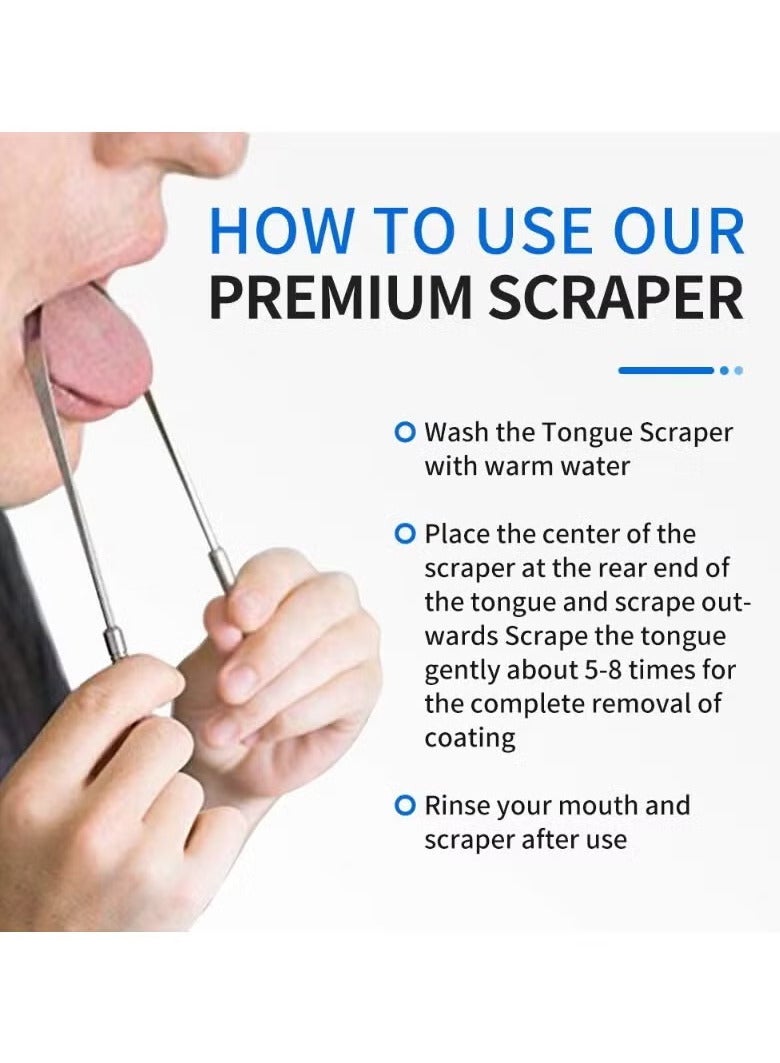 HOW TO USE OUR
PREMIUM SCRAPER

Wash the Tongue Scraper with warm water

Place the center of the scraper at the rear end of the tongue and scrape outwards Scrape the tongue gently about 5-8 times for the complete removal of coating

Rinse your mouth and scraper after use