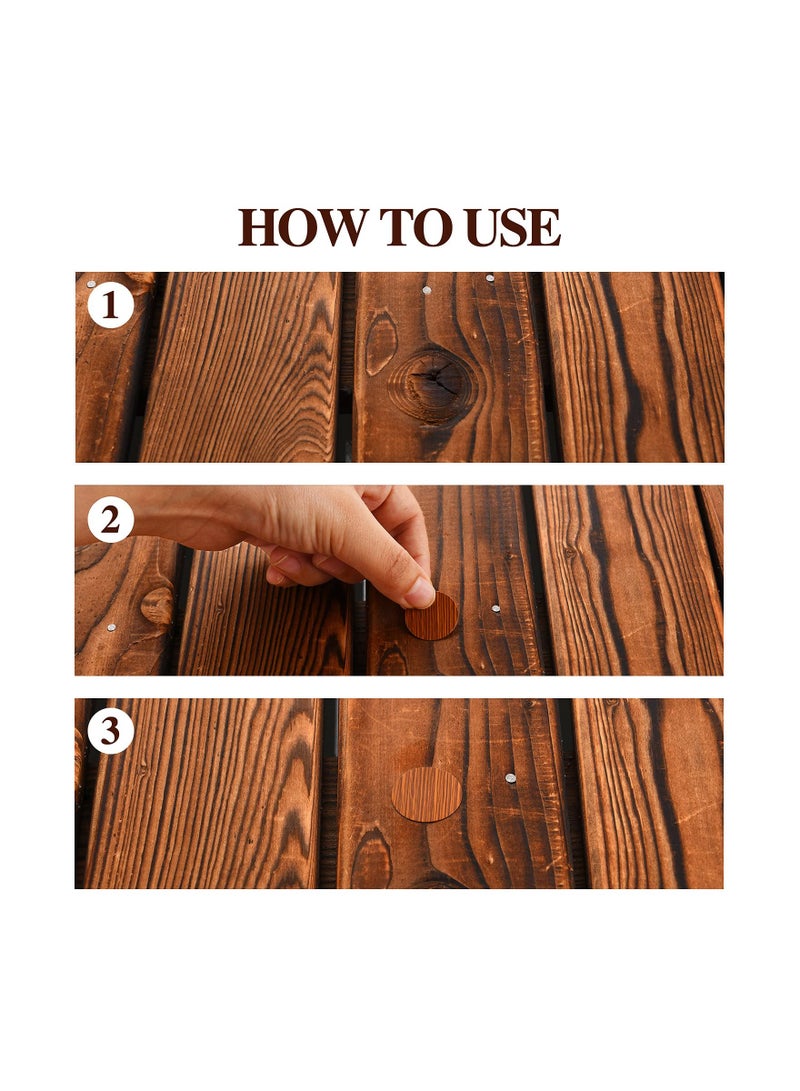 HOW TO USE

1

2

3