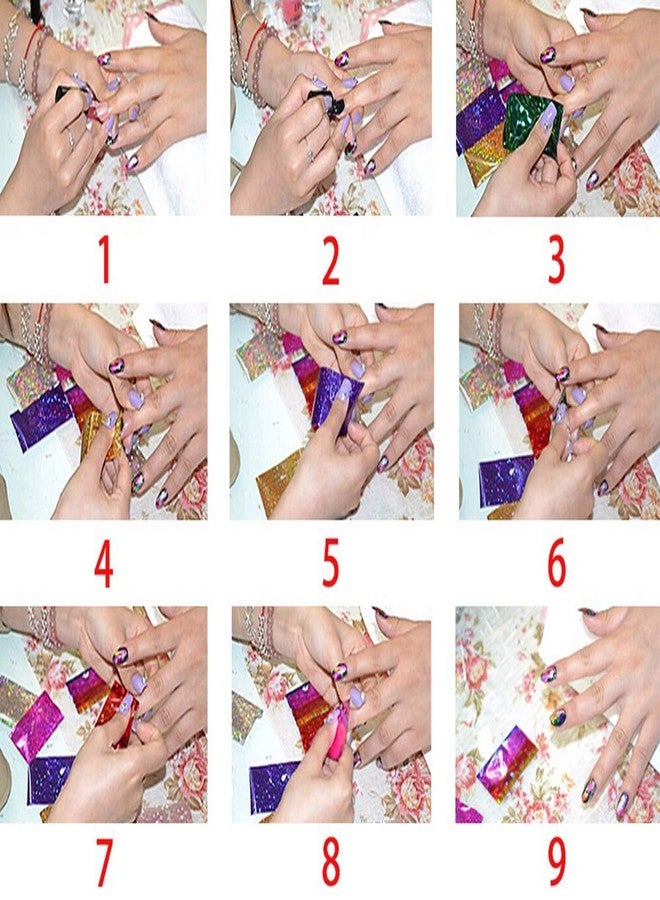 1

2

3

4

5

6

7

8

9