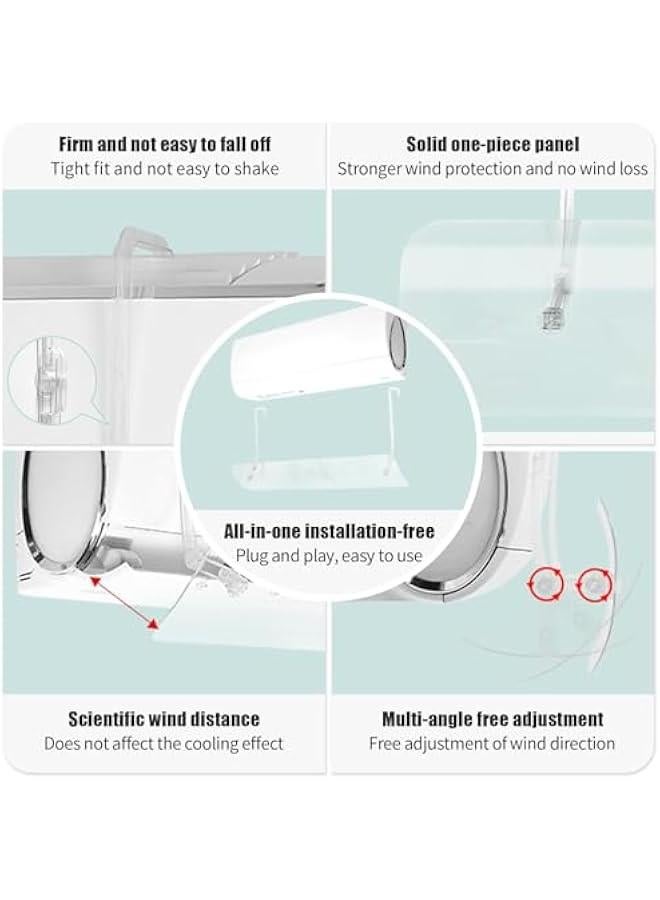 Firm and not easy to fall off
Tight fit and not easy to shake

Solid one-piece panel
Stronger wind protection and no wind loss

All-in-one installation-free
Plug and play, easy to use

Scientific wind distance
Does not affect the cooling effect

Multi-angle free adjustment
Free adjustment of wind direction