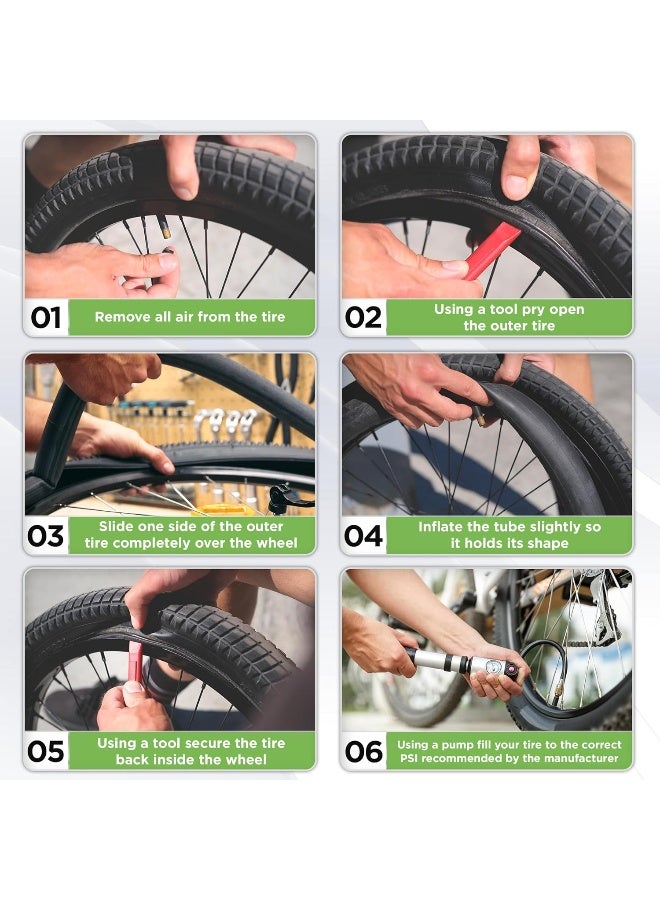 01 Remove all air from the tire

02 Using a tool pry open the outer tire

03 Slide one side of the outer tire completely over the wheel

04 Inflate the tube slightly so it holds its shape

05 Using a tool secure the tire back inside the wheel

06 Using a pump fill your tire to the correct PSI recommended by the manufacturer