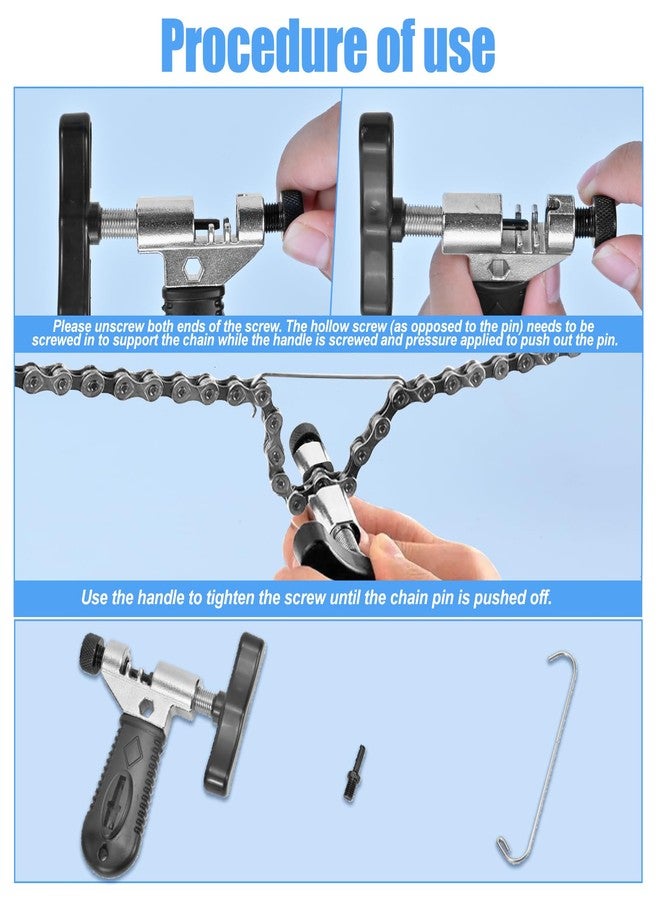 Procedure of use

Please unscrew both ends of the screw. The hollow screw (as opposed to the pin) needs to be screwed in to support the chain while the handle is screwed and pressure applied to push out the pin.

Use the handle to tighten the screw until the chain pin is pushed off.