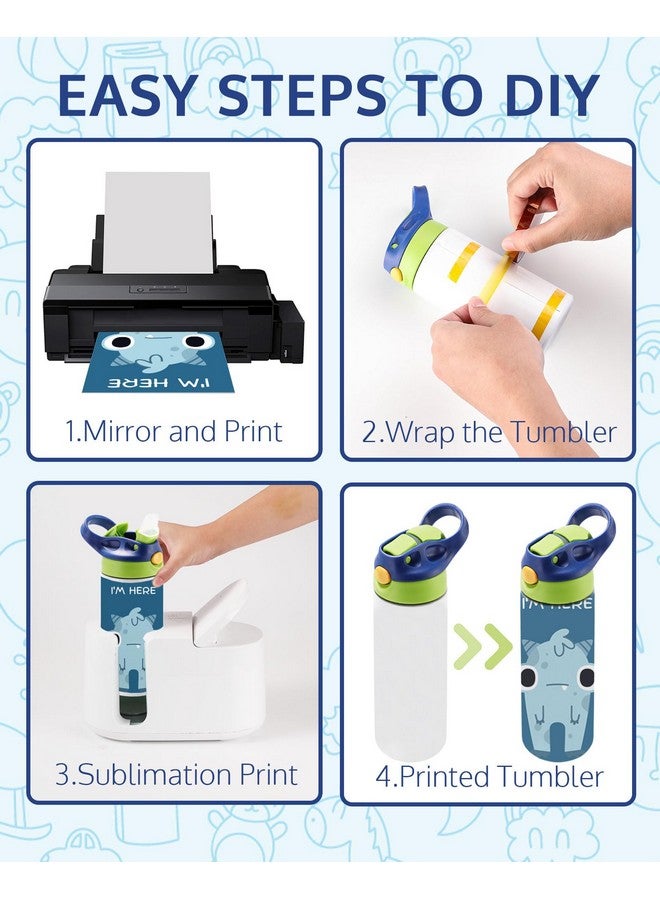 EASY STEPS TO DIY

I'M HERE

1.Mirror and Print

2.Wrap the Tumbler

I'M HERE

3.Sublimation Print

I'M HERE

4.Printed Tumbler