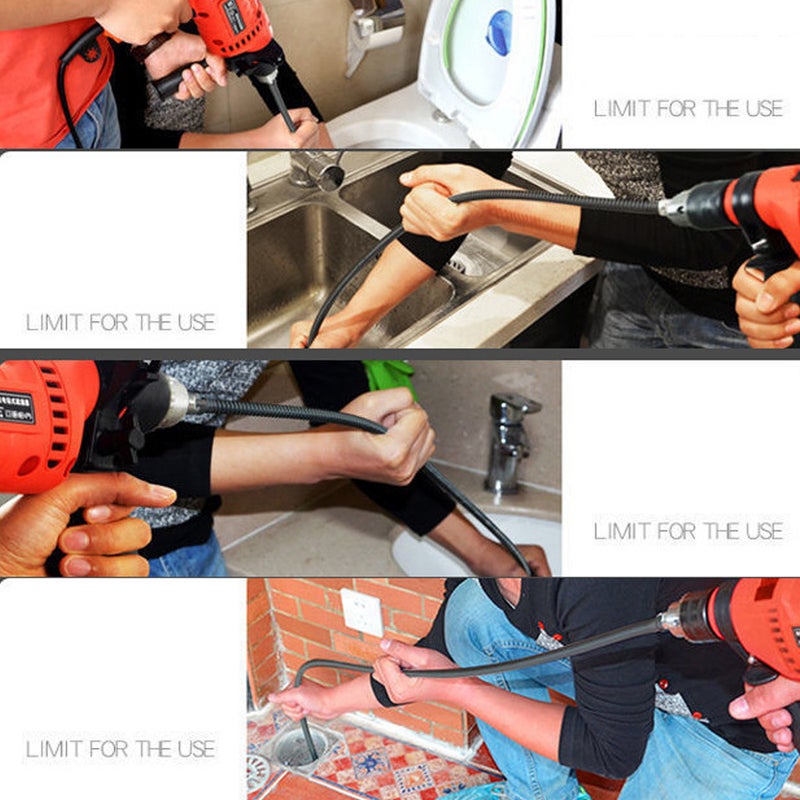 LIMIT FOR THE USE

LIMIT FOR THE USE

LIMIT FOR THE USE

LIMIT FOR THE USE