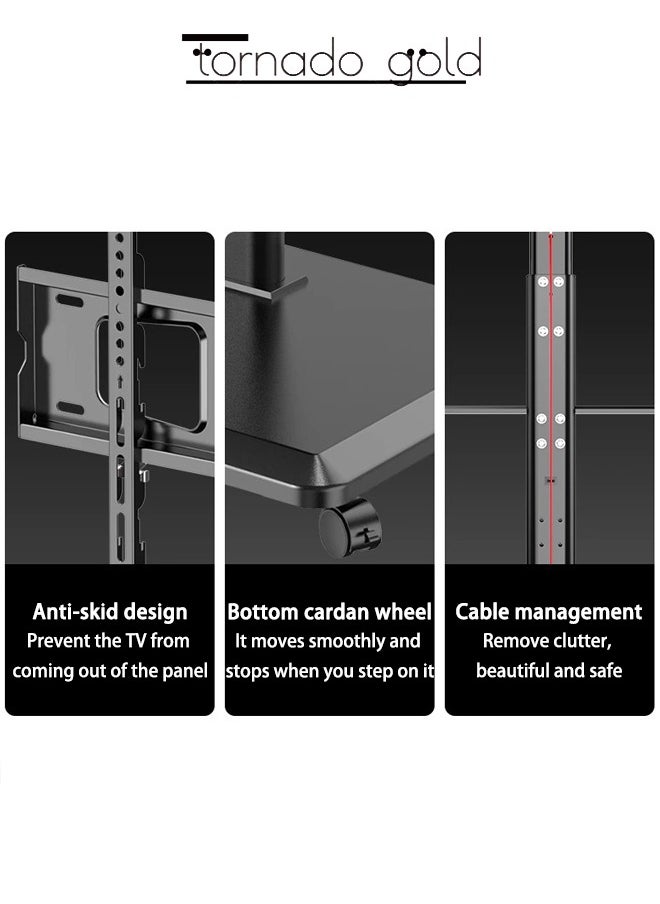 tornado gold

Anti-skid design
Prevent the TV from coming out of the panel

Bottom cardan wheel
It moves smoothly and stops when you step on it

Cable management
Remove clutter, beautiful and safe