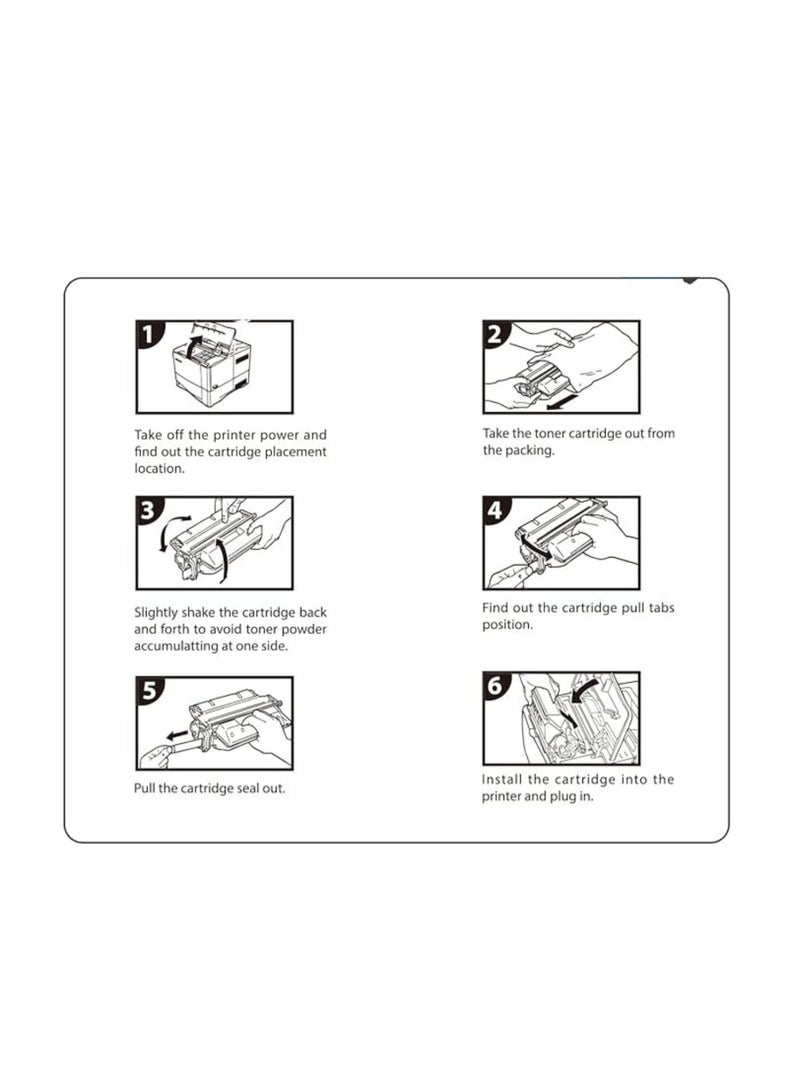 1

Take off the printer power and find out the cartridge placement location.

2

Take the toner cartridge out from the packing.

3

Slightly shake the cartridge back and forth to avoid toner powder accumulatting at one side.

4

Find out the cartridge pull tabs position.

5

Pull the cartridge seal out.

6

Install the cartridge into the printer and plug in.