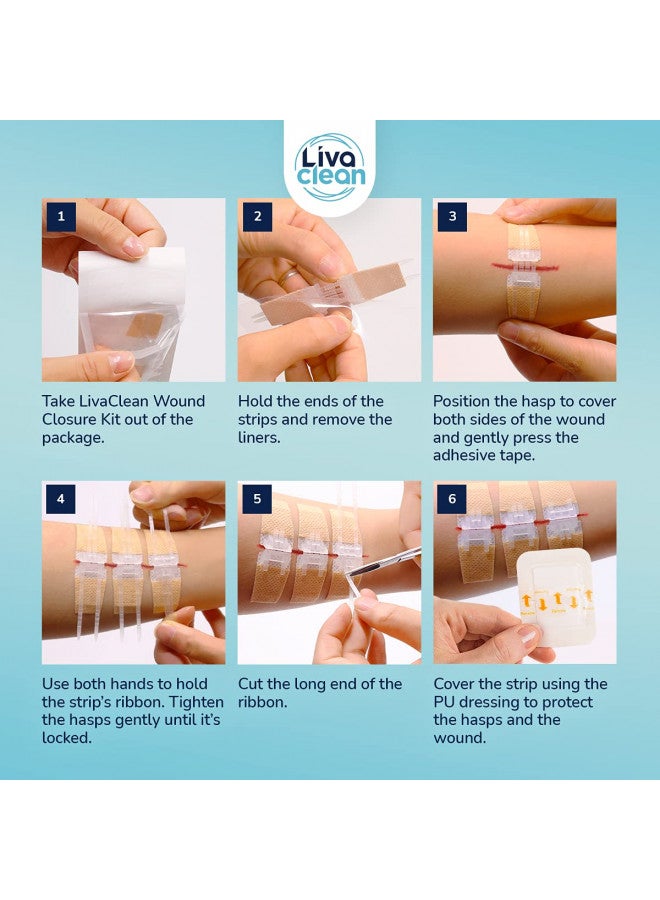 Liva clean

1

Take LivaClean Wound Closure Kit out of the package.

2

Hold the ends of the strips and remove the liners.

3

Position the hasp to cover both sides of the wound and gently press the adhesive tape.

4

Use both hands to hold the strip's ribbon. Tighten the hasps gently until it's locked.

5

Cut the long end of the ribbon.

6

Cover the strip using the PU dressing to protect the hasps and the wound.