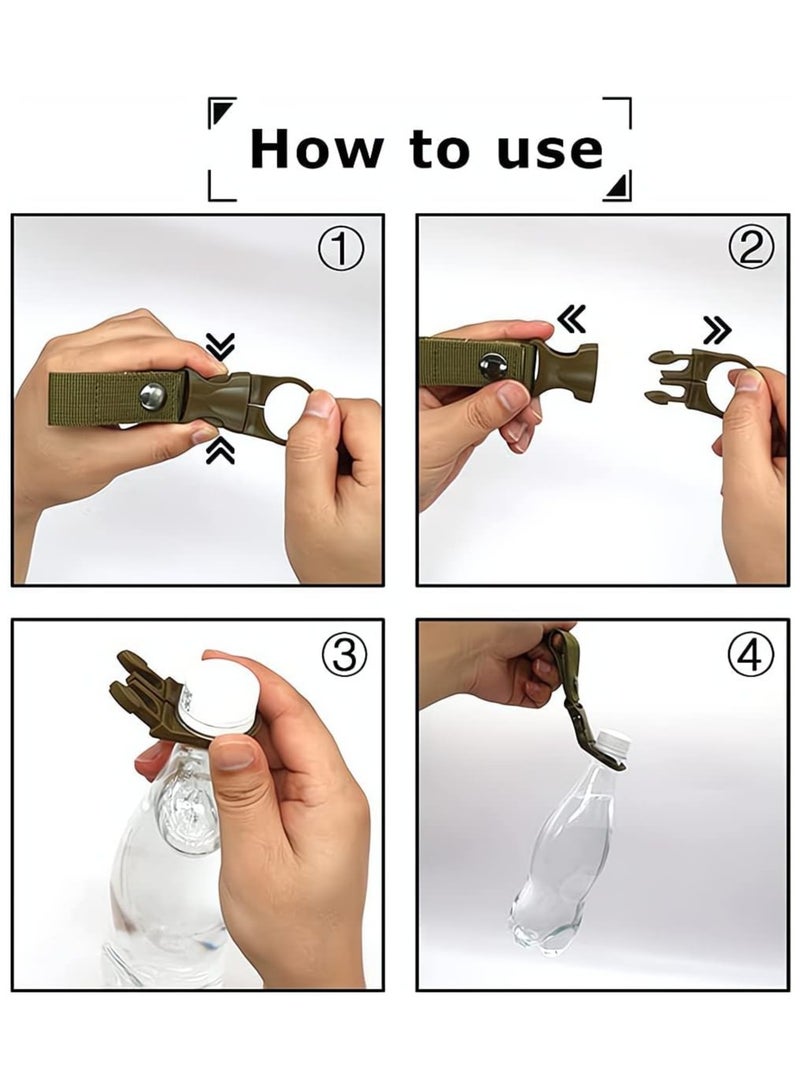 How to use

①

②

③

④