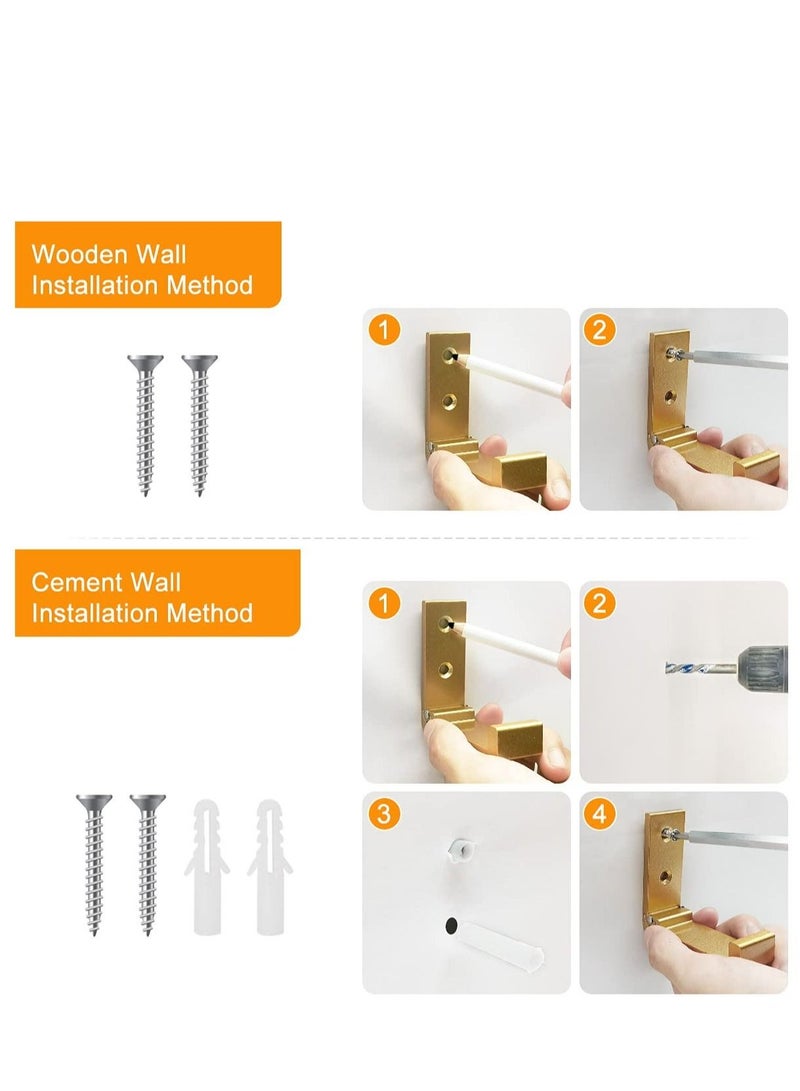 Wooden Wall Installation Method

1

2

Cement Wall Installation Method

1

2

3

4