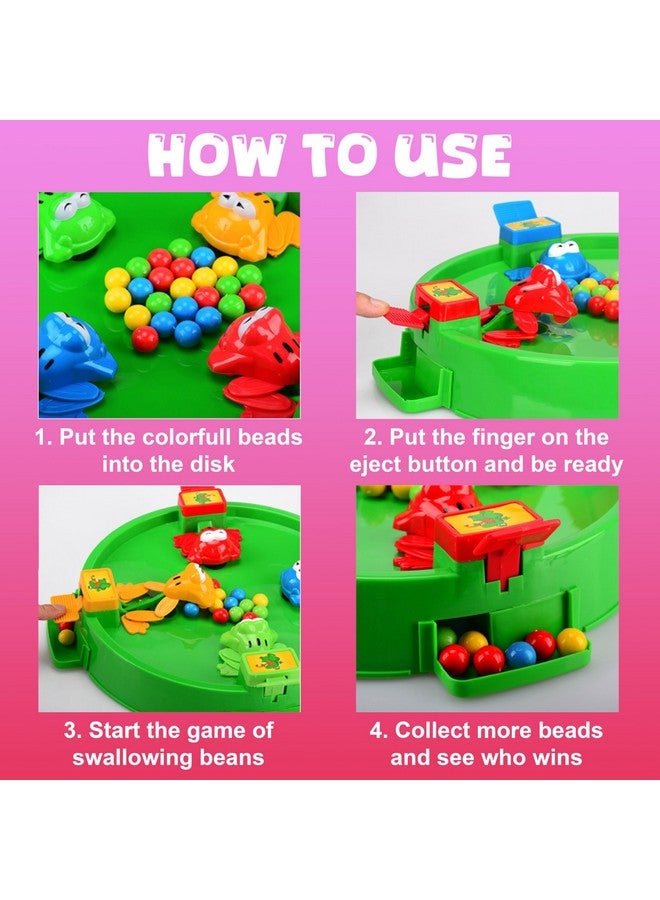 HOW TO USE

1. Put the colorfull beads into the disk

2. Put the finger on the eject button and be ready

3. Start the game of swallowing beans

4. Collect more beads and see who wins