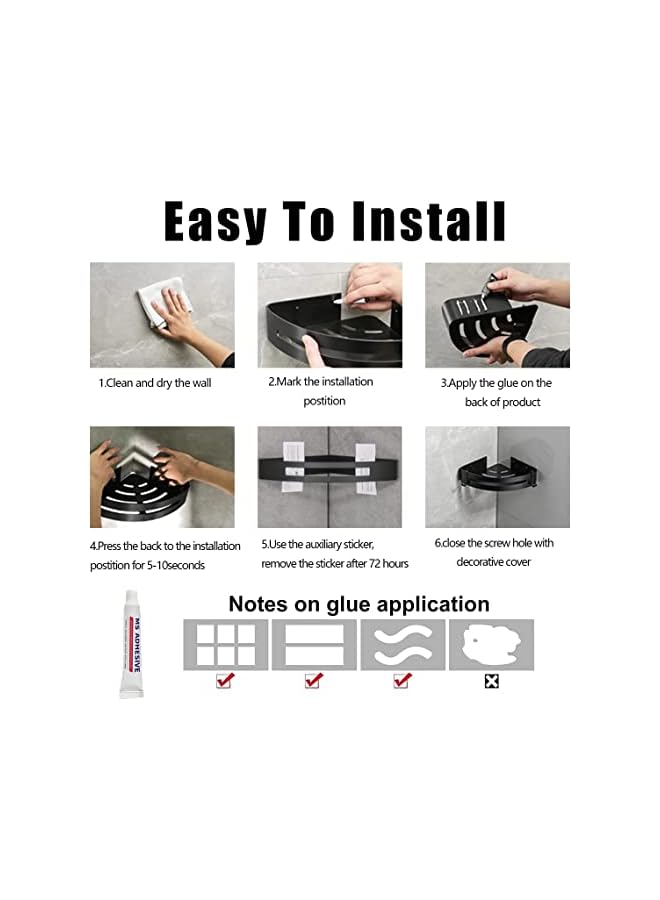 Easy To Install

1.Clean and dry the wall

2.Mark the installation postition

3.Apply the glue on the back of product

4.Press the back to the installation postition for 5-10seconds

5.Use the auxiliary sticker, remove the sticker after 72 hours

6.close the screw hole with decorative cover

MS ADHESIVE

Notes on glue application