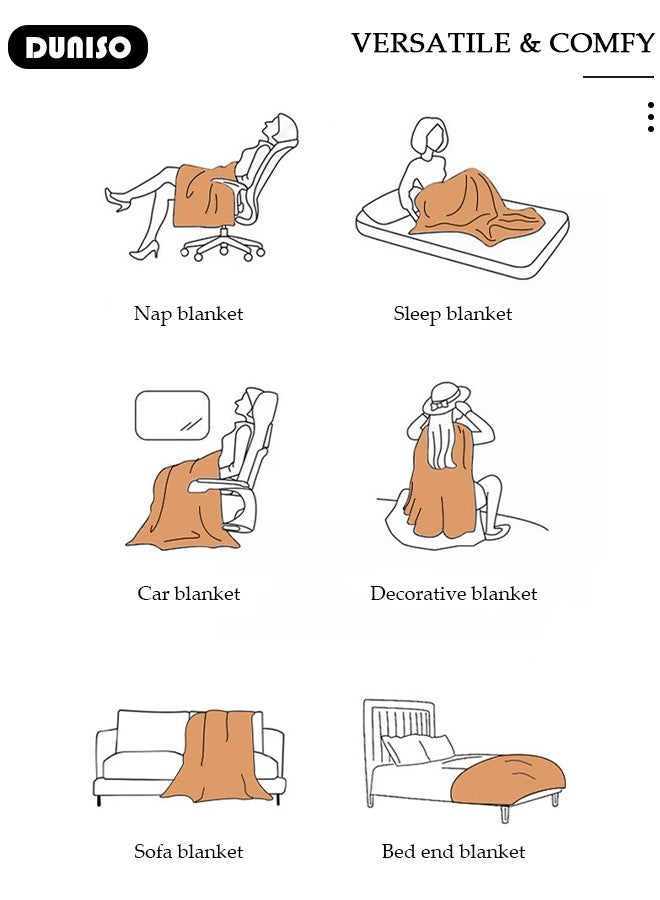 DUNISO

VERSATILE & COMFY

Nap blanket

Sleep blanket

Car blanket

Decorative blanket

Sofa blanket

Bed end blanket