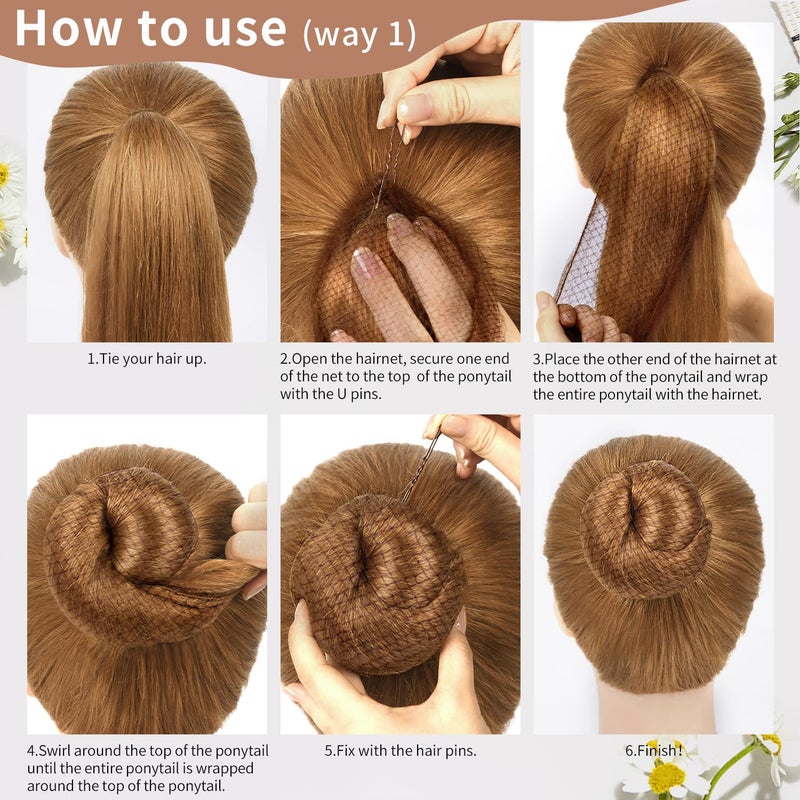 How to use (way 1)

1.Tie your hair up.

2.Open the hairnet, secure one end of the net to the top of the ponytail with the U pins.

3.Place the other end of the hairnet at the bottom of the ponytail and wrap the entire ponytail with the hairnet.

4.Swirl around the top of the ponytail until the entire ponytail is wrapped around the top of the ponytail.

5.Fix with the hair pins.

6.Finish!