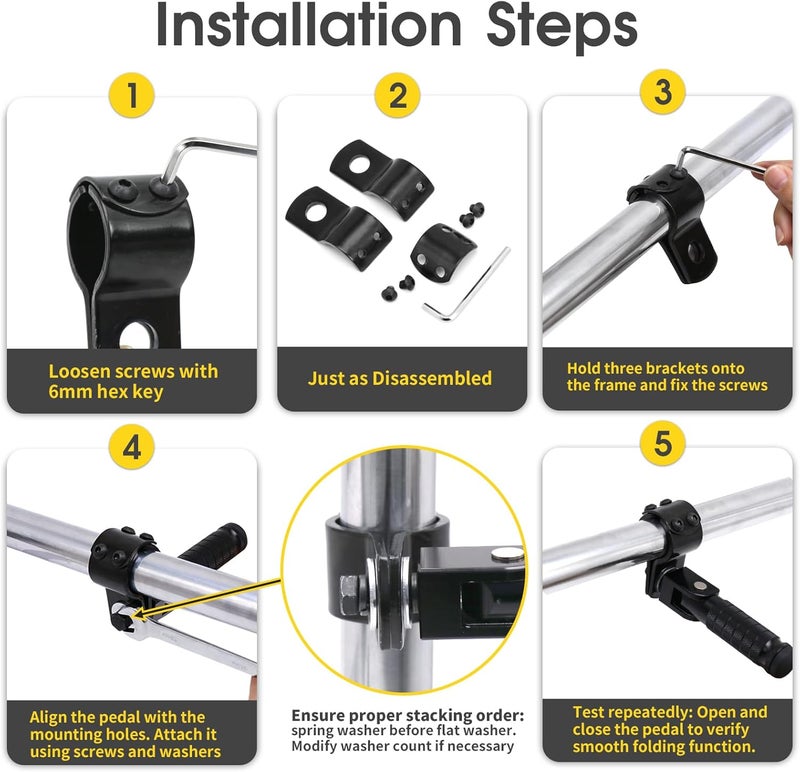 Installation Steps

1

Loosen screws with 6mm hex key

2

Just as Disassembled

3

Hold three brackets onto the frame and fix the screws

4

Align the pedal with the mounting holes. Attach it using screws and washers

Ensure proper stacking order: spring washer before flat washer. Modify washer count if necessary

5

Test repeatedly: Open and close the pedal to verify smooth folding function.