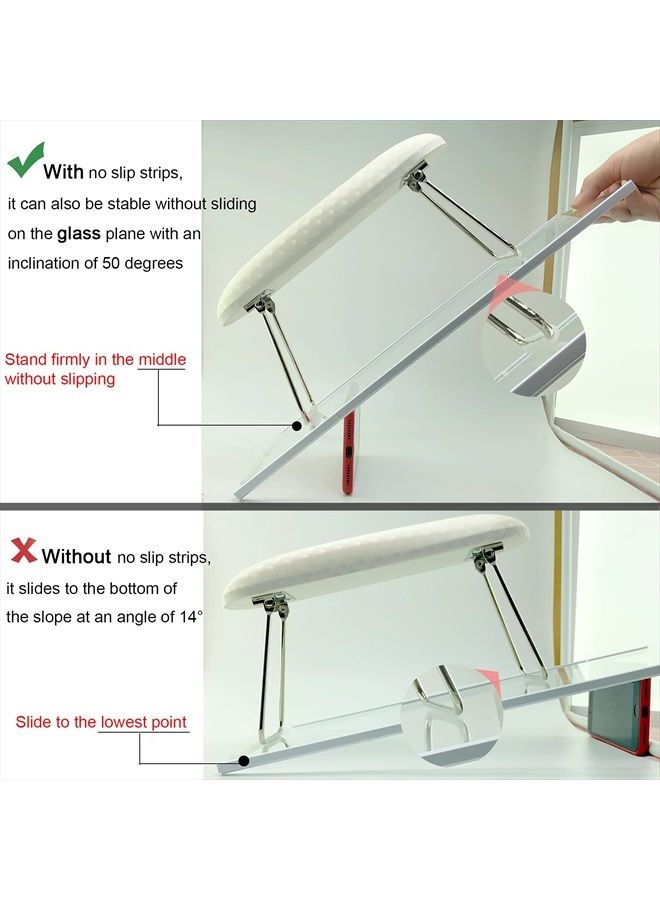 With no slip strips, it can also be stable without sliding on the glass plane with an inclination of 50 degrees

Stand firmly in the middle without slipping

Without no slip strips, it slides to the bottom of the slope at an angle of 14°

Slide to the lowest point