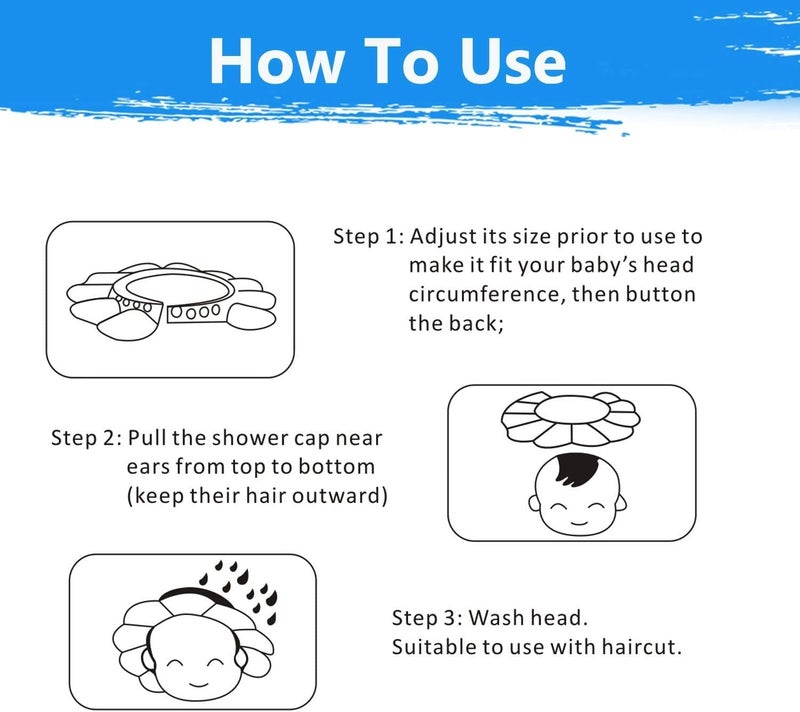 How To Use

Step 1: Adjust its size prior to use to make it fit your baby's head circumference, then button the back;

Step 2: Pull the shower cap near ears from top to bottom (keep their hair outward)

Step 3: Wash head.
Suitable to use with haircut.