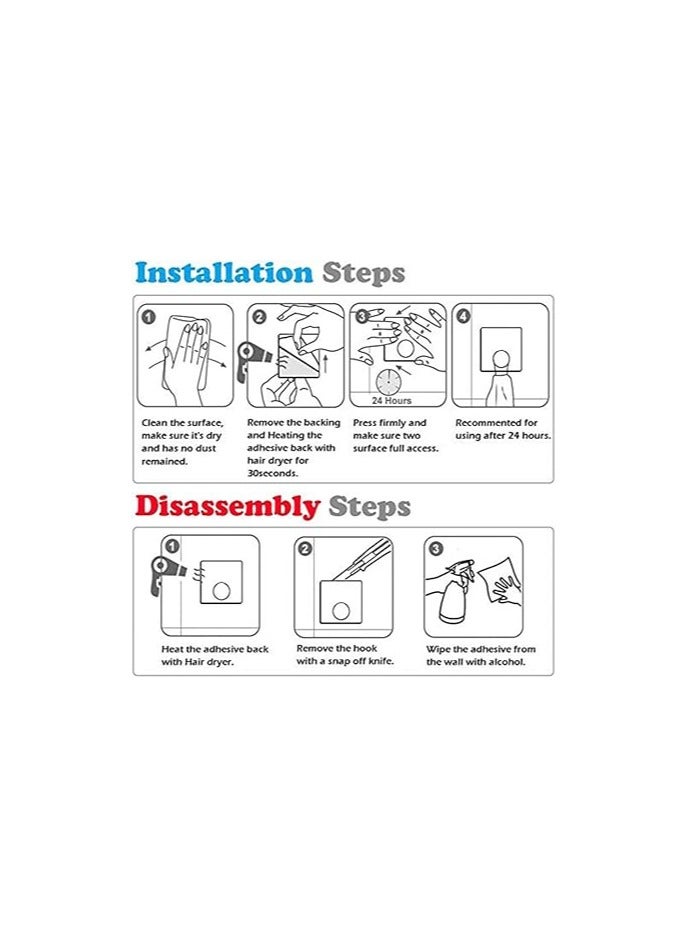 Installation Steps

1

Clean the surface, make sure it's dry and has no dust remained.

2

Remove the backing and Heating the adhesive back with hair dryer for 30seconds.

3

24 Hours

Press firmly and make sure two surface full access.

4

Recommented for using after 24 hours.

Disassembly Steps

1

Heat the adhesive back with Hair dryer.

2

Remove the hook with a snap off knife.

3

Wipe the adhesive from the wall with alcohol.