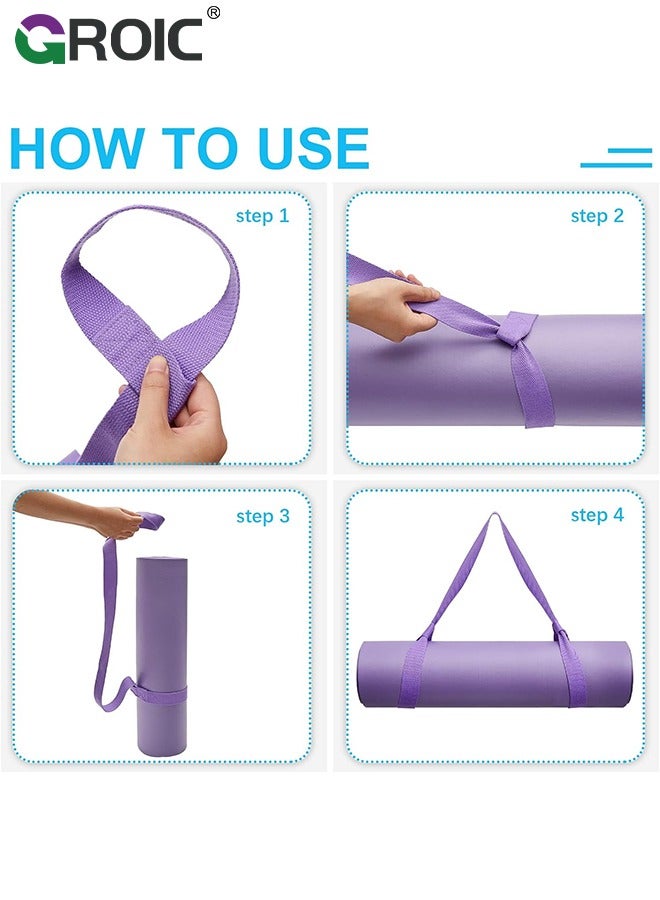 GROIC®

HOW TO USE

step 1

step 2

step 3

step 4