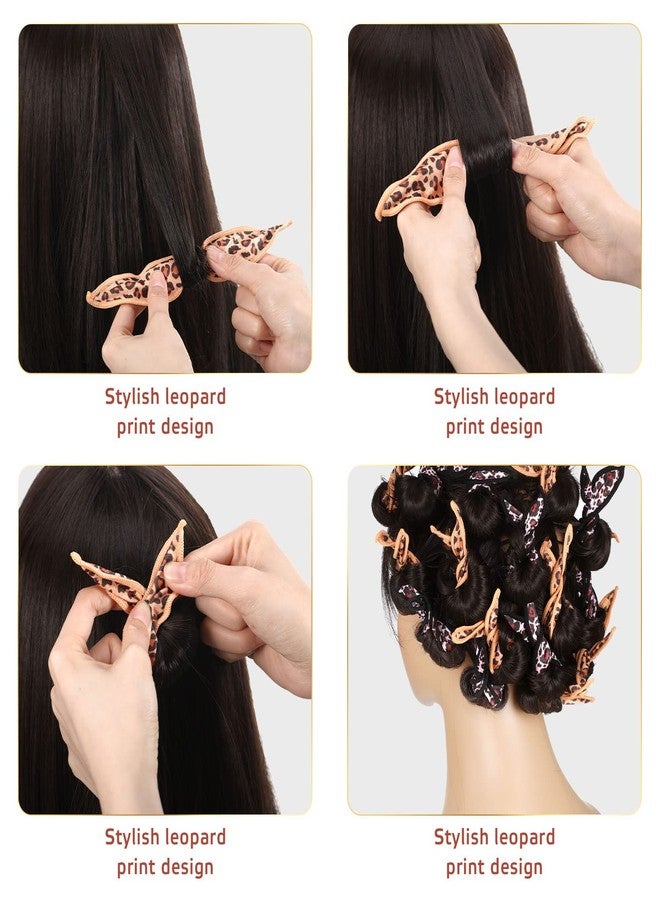 Stylish leopard print design

Stylish leopard print design

Stylish leopard print design

Stylish leopard print design