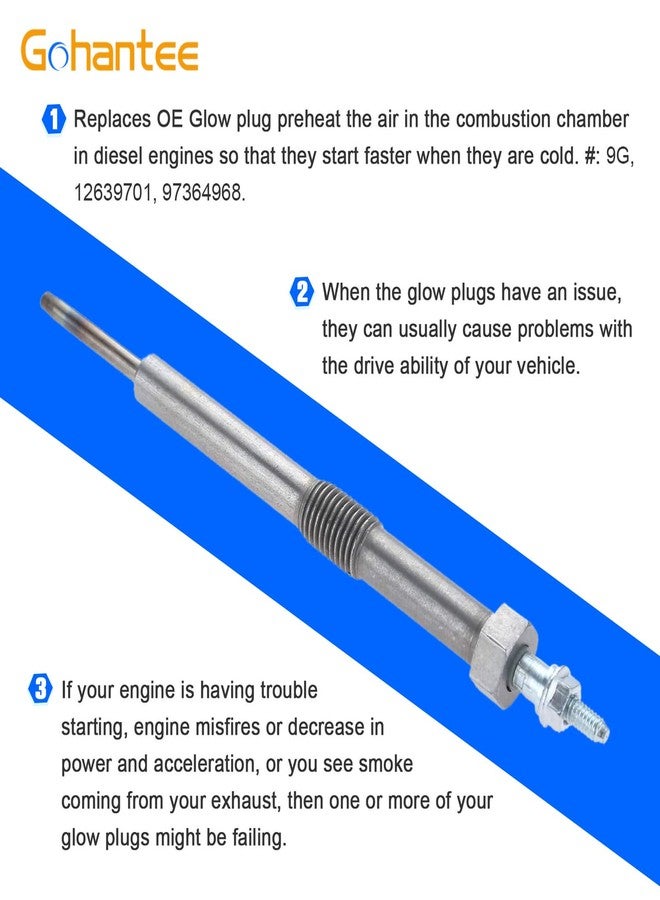 Gohantee

1 Replaces OE Glow plug preheat the air in the combustion chamber in diesel engines so that they start faster when they are cold. #: 9G, 12639701, 97364968.

2 When the glow plugs have an issue, they can usually cause problems with the drive ability of your vehicle.

3 If your engine is having trouble starting, engine misfires or decrease in power and acceleration, or you see smoke coming from your exhaust, then one or more of your glow plugs might be failing.