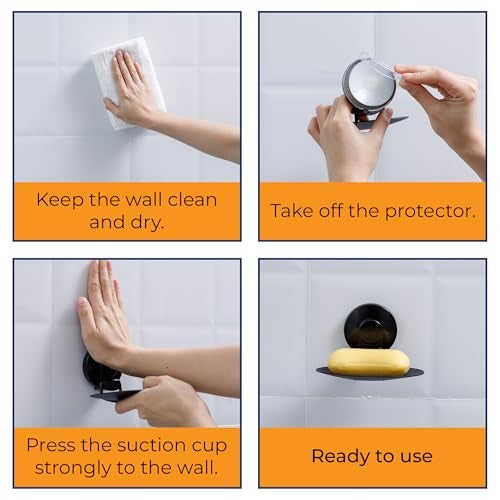 Keep the wall clean and dry.

Take off the protector.

Press the suction cup strongly to the wall.

Ready to use