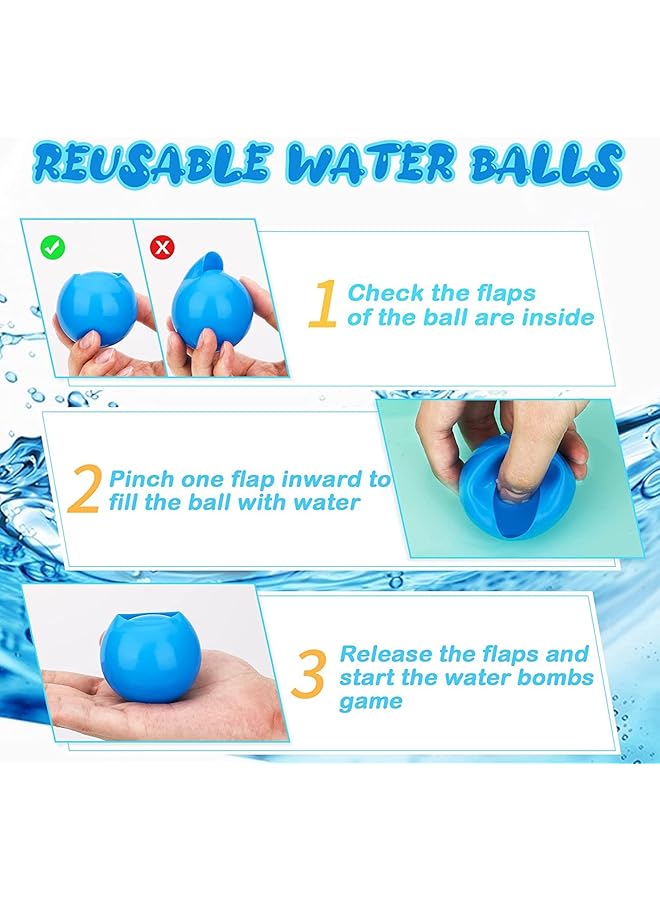 REUSABLE WATER BALLS

1 Check the flaps of the ball are inside

2 Pinch one flap inward to fill the ball with water

3 Release the flaps and start the water bombs game