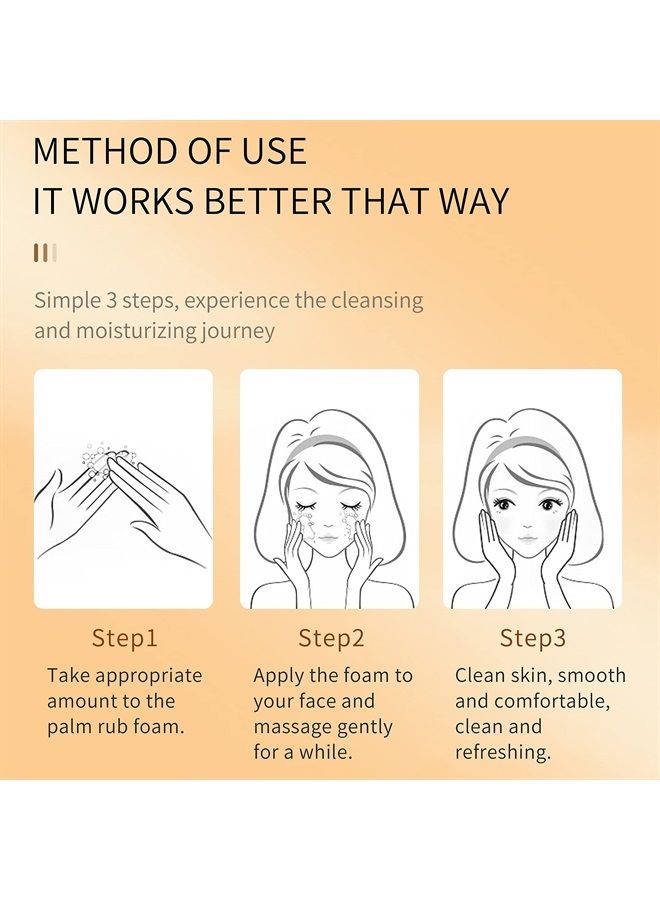 METHOD OF USE
IT WORKS BETTER THAT WAY

Simple 3 steps, experience the cleansing and moisturizing journey

Step1
Take appropriate amount to the palm rub foam.

Step2
Apply the foam to your face and massage gently for a while.

Step3
Clean skin, smooth and comfortable, clean and refreshing.