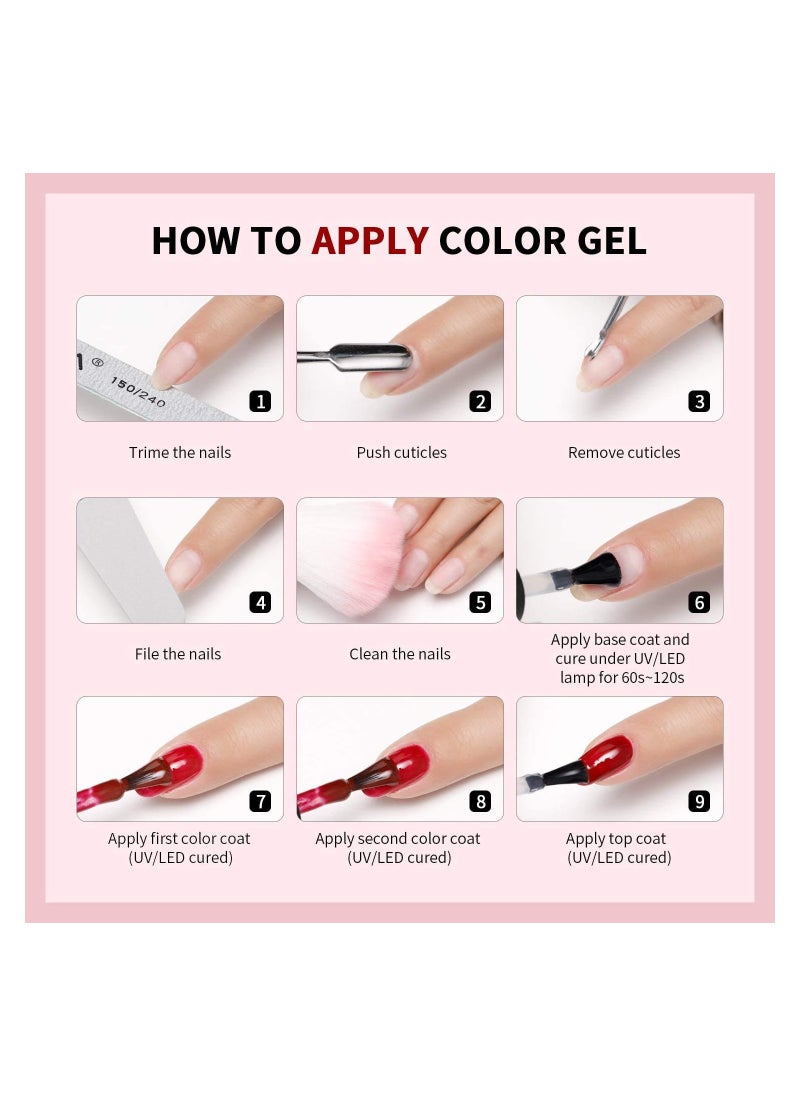 HOW TO APPLY COLOR GEL

150/240

1
Trime the nails

2
Push cuticles

3
Remove cuticles

4
File the nails

5
Clean the nails

6
Apply base coat and cure under UV/LED lamp for 60s~120s

7
Apply first color coat (UV/LED cured)

8
Apply second color coat (UV/LED cured)

9
Apply top coat (UV/LED cured)