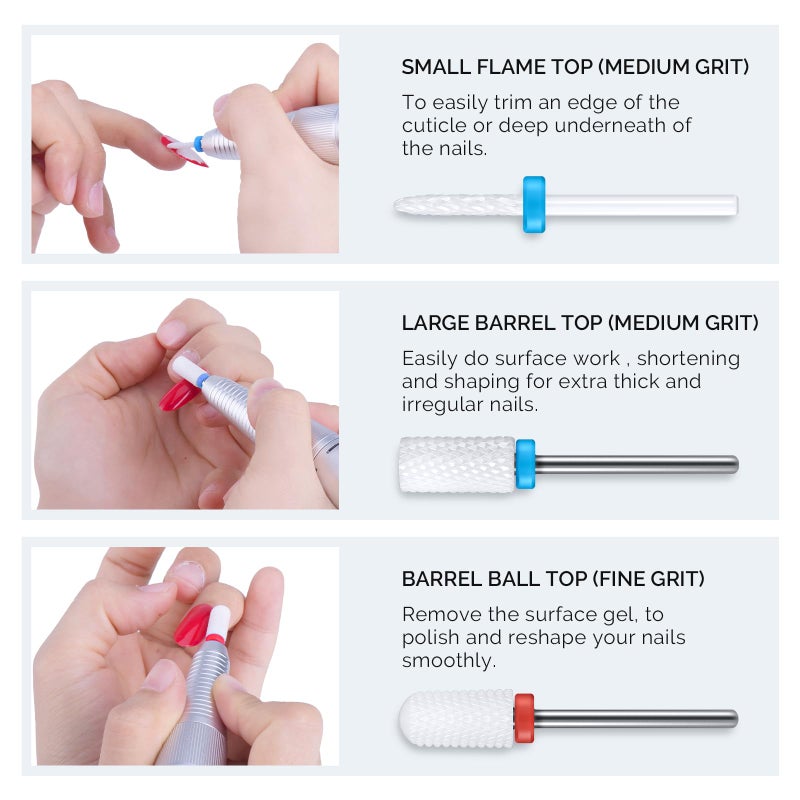 SMALL FLAME TOP (MEDIUM GRIT)

To easily trim an edge of the cuticle or deep underneath of the nails.

LARGE BARREL TOP (MEDIUM GRIT)

Easily do surface work , shortening and shaping for extra thick and irregular nails.

BARREL BALL TOP (FINE GRIT)

Remove the surface gel, to polish and reshape your nails smoothly.