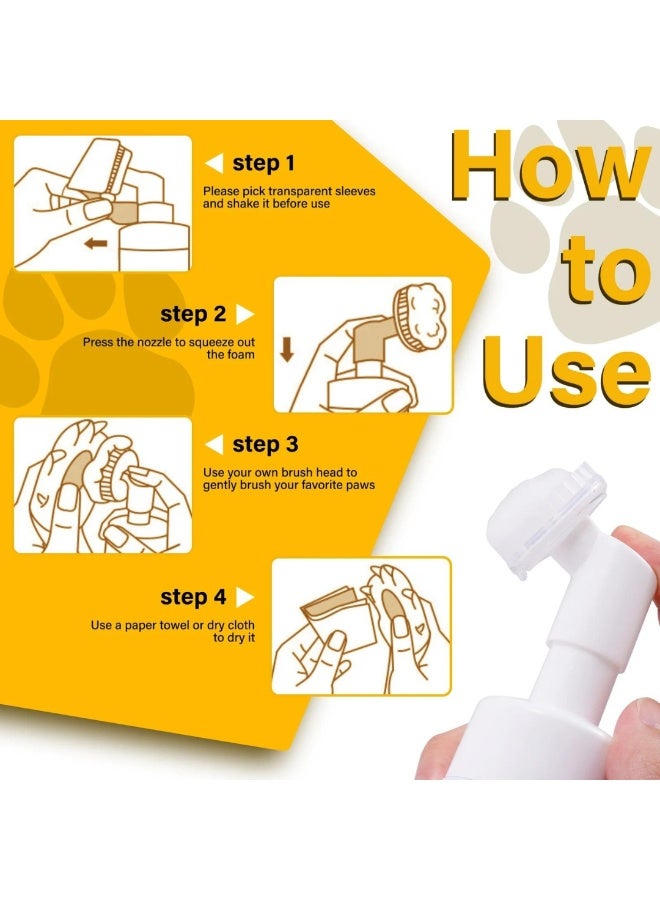 How to Use

step 1
Please pick transparent sleeves and shake it before use

step 2
Press the nozzle to squeeze out the foam

step 3
Use your own brush head to gently brush your favorite paws

step 4
Use a paper towel or dry cloth to dry it